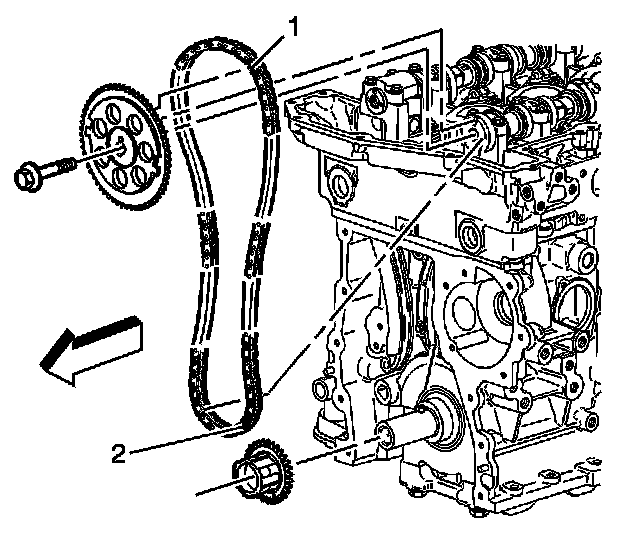 1
2