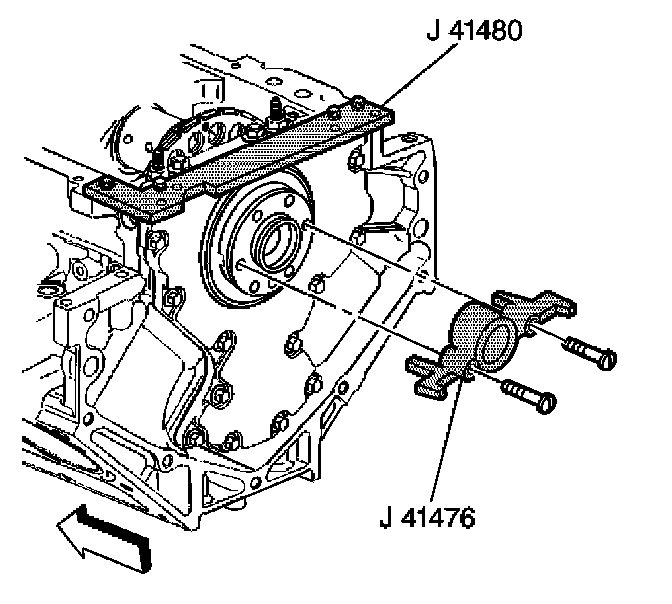 J 41480

J 41476