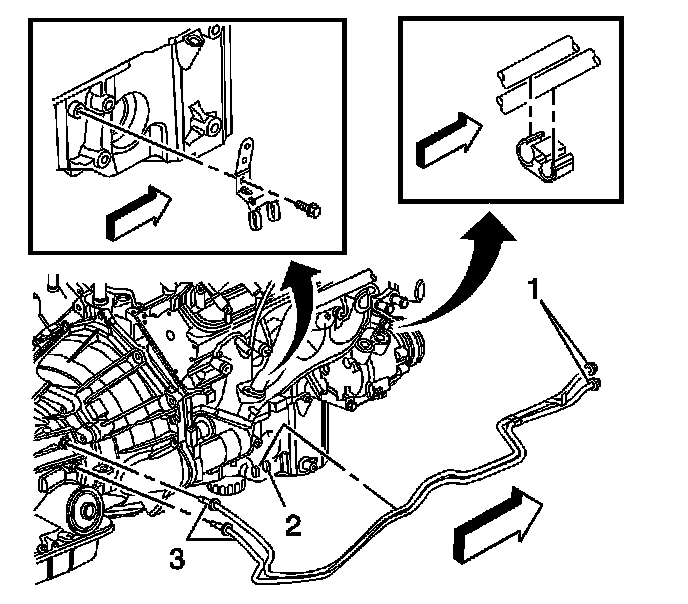 1
2
3