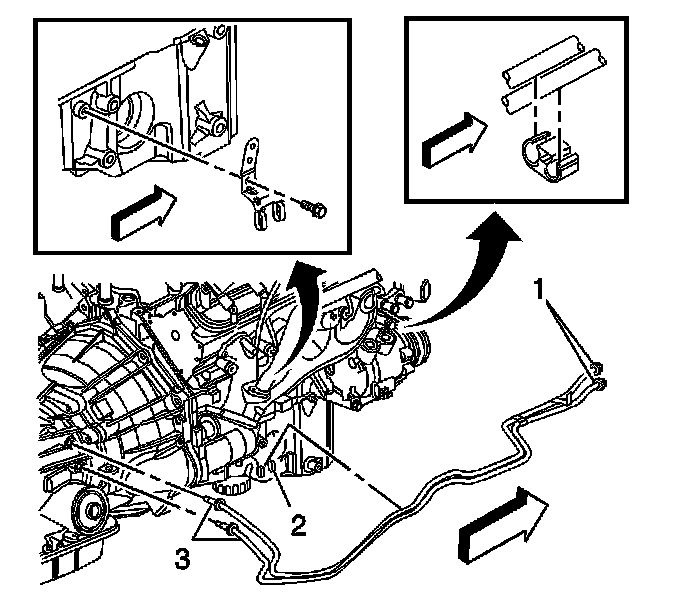 1
2
3