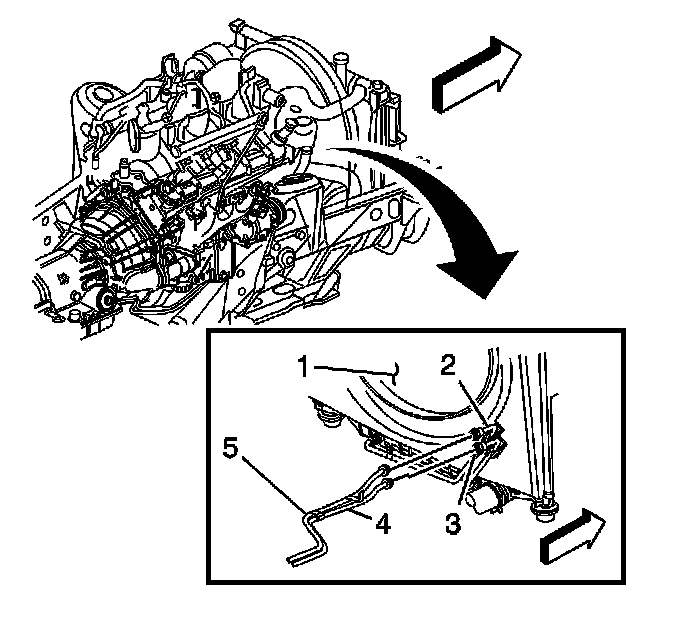 1
2
5
4
3