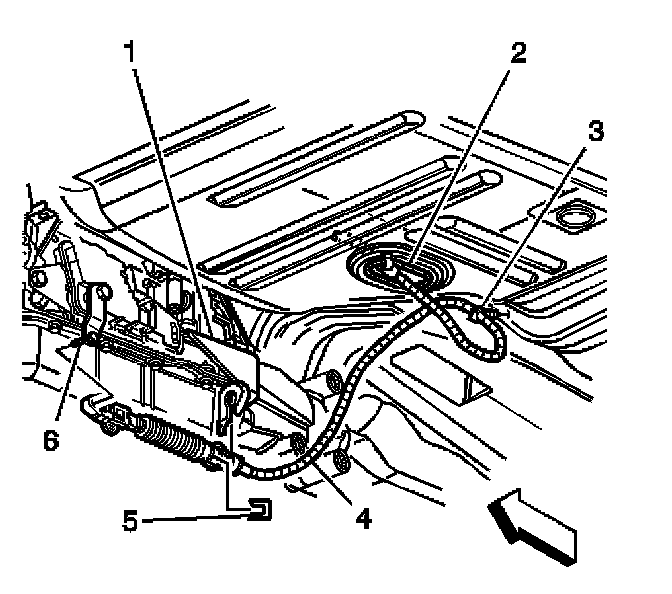 1
2
3
6
5
4