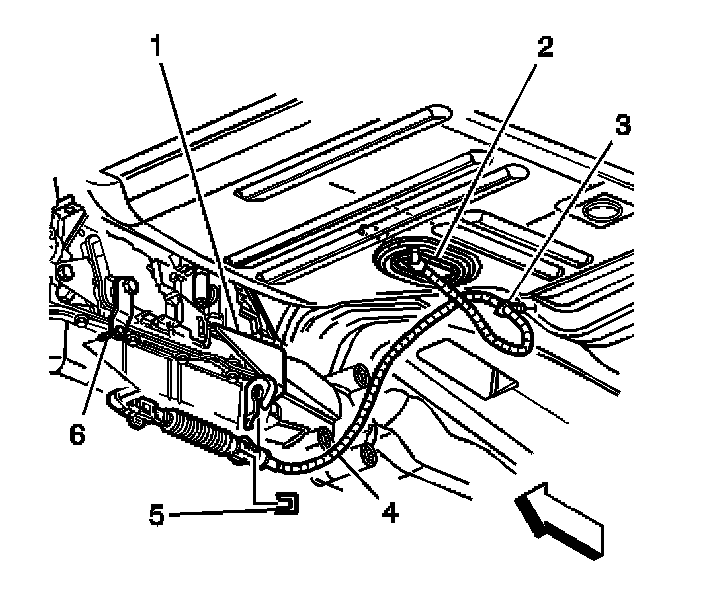 1
2
3
6
5
4