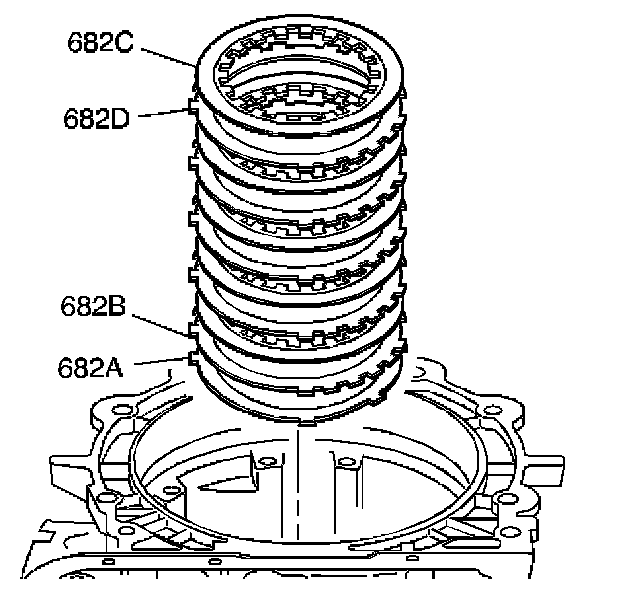 682C
682D
682B
682A