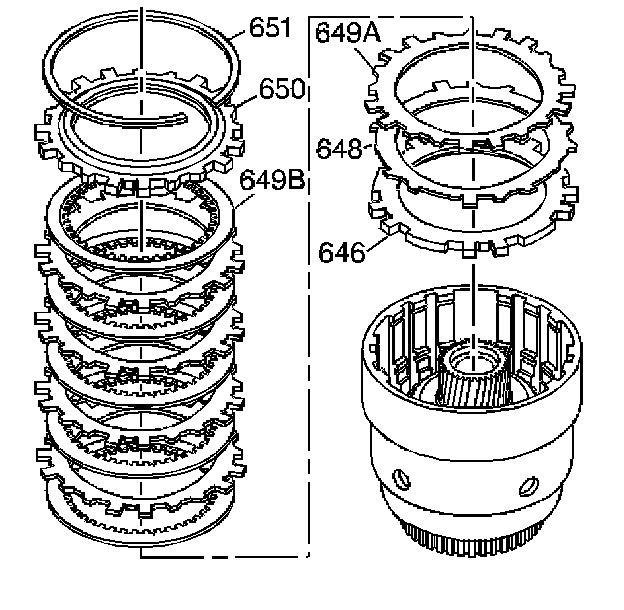 651
650
649B
649A
648
646