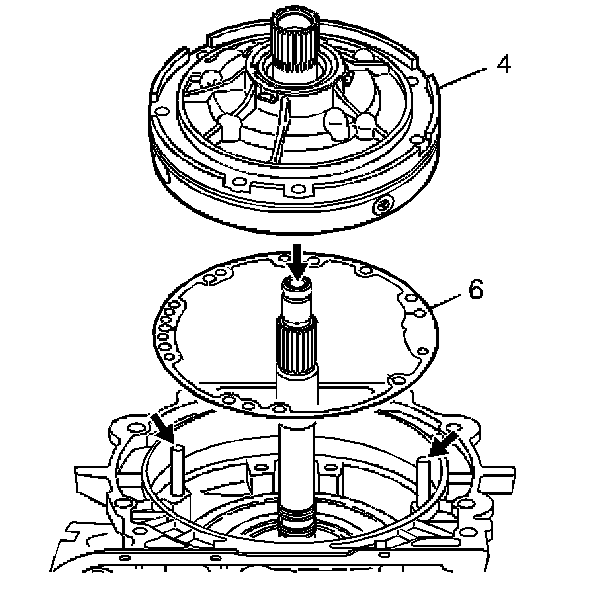 4
6