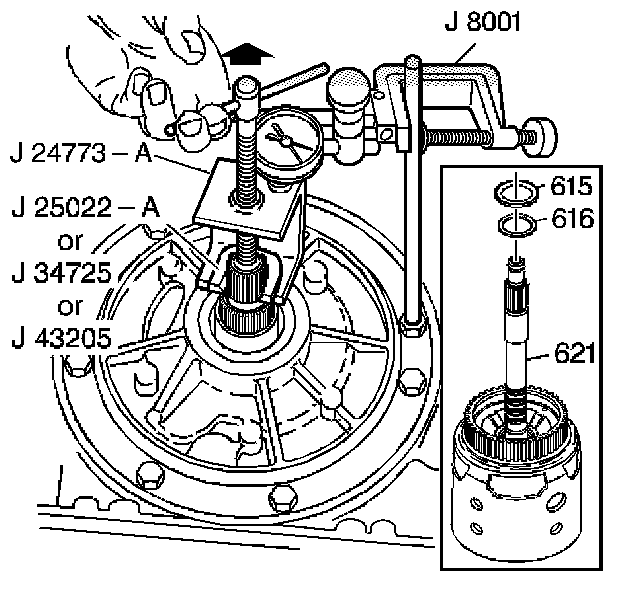 J 8001
J 24773 – A
J 25022 – A
or
J 34725
or
J 43205
615
616
621