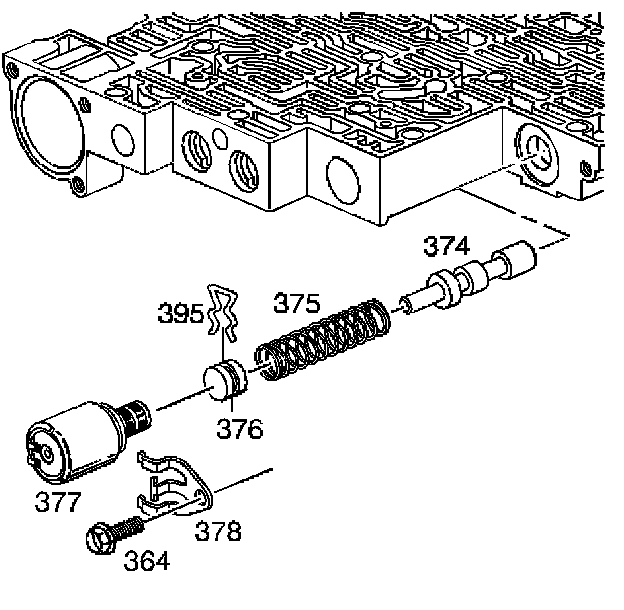 374
395
375
376
377
378
364