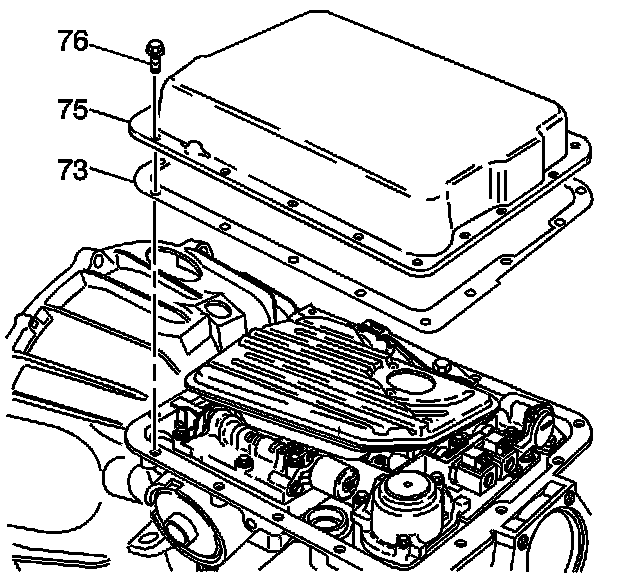 76
75
73