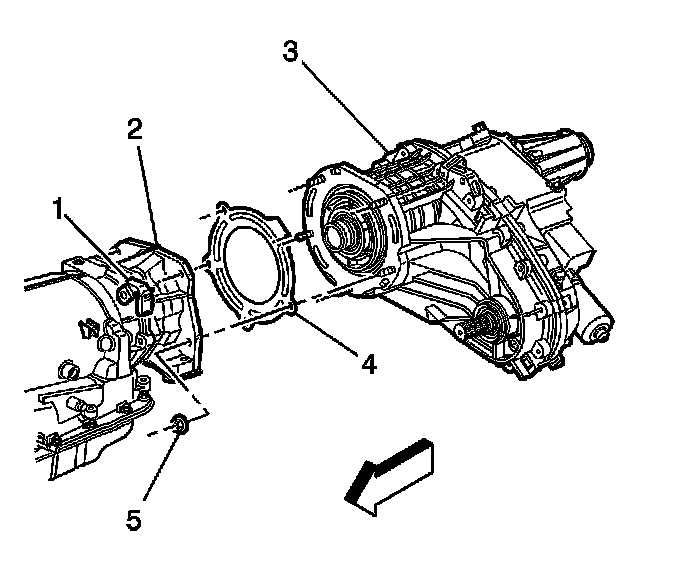 3
2
1
4
5