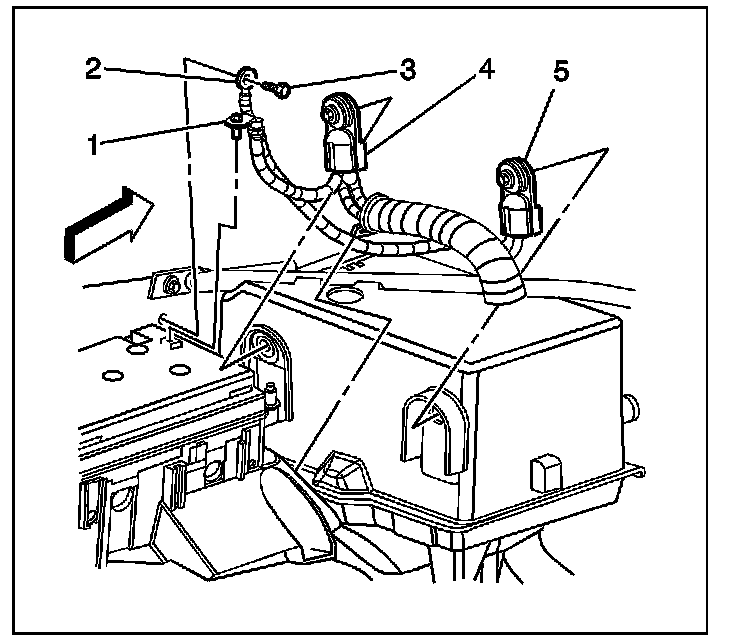 2
3
4
5
1