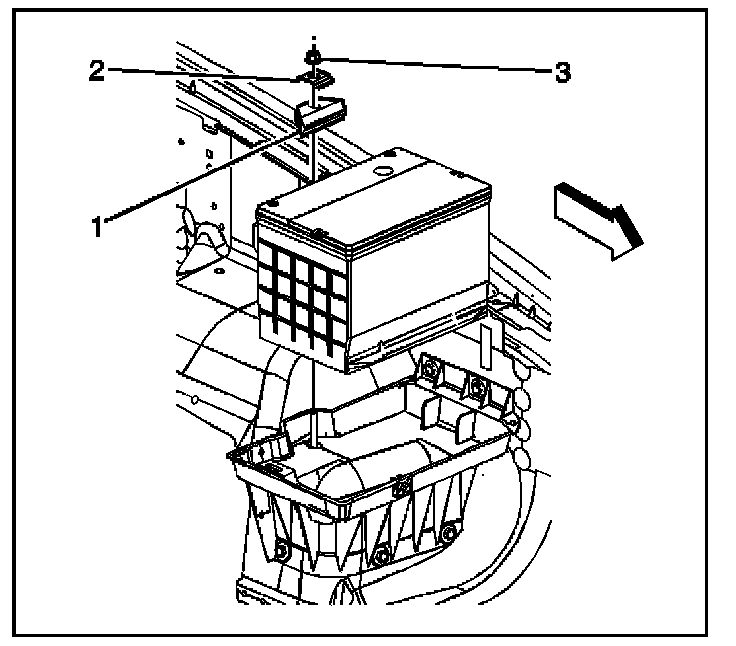 2
3
1