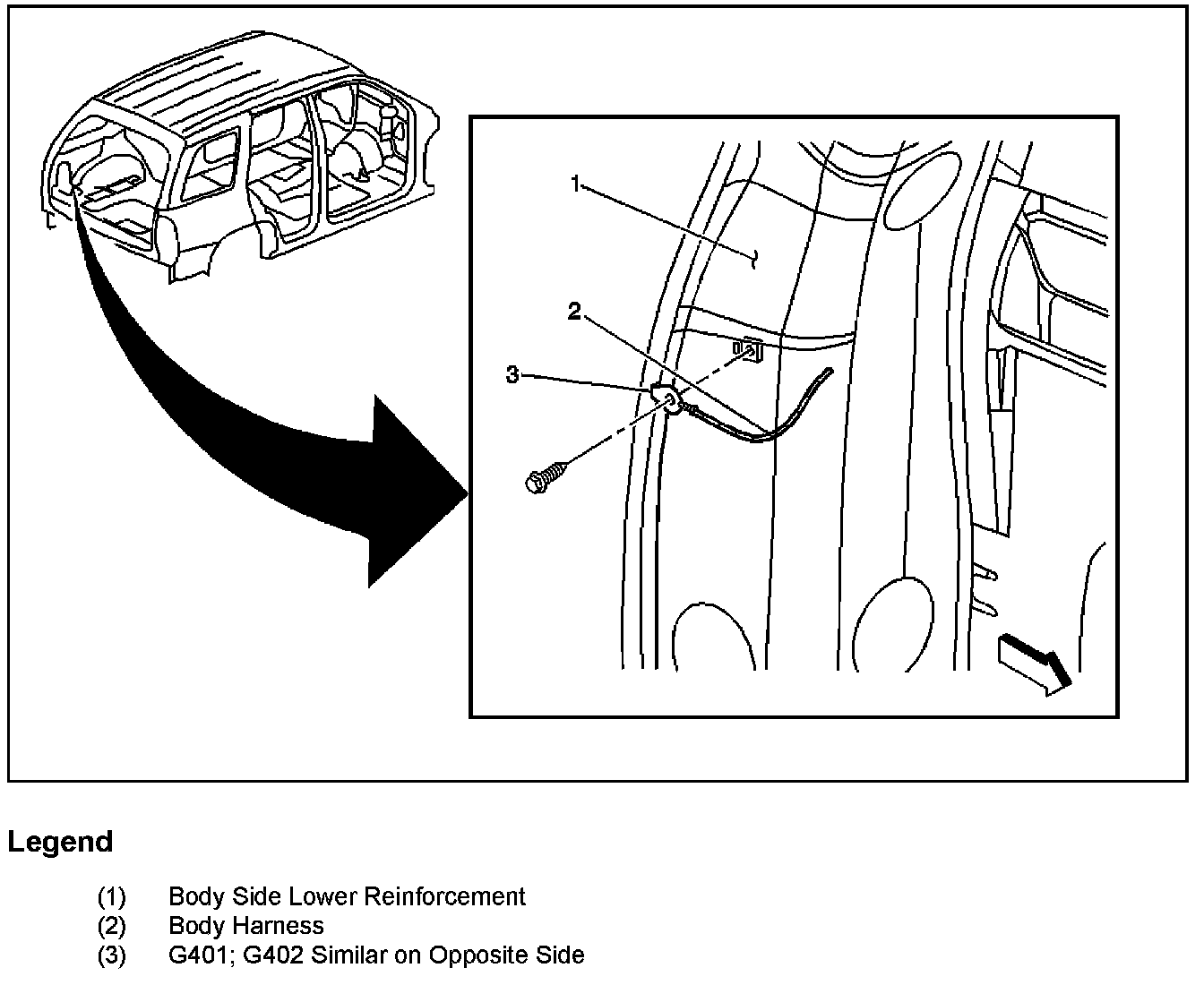 1
2
3

Legend

(1) Body Side Lower Reinforcement
(2) Body Harness
(3) G401; G402 Similar on Opposite Side