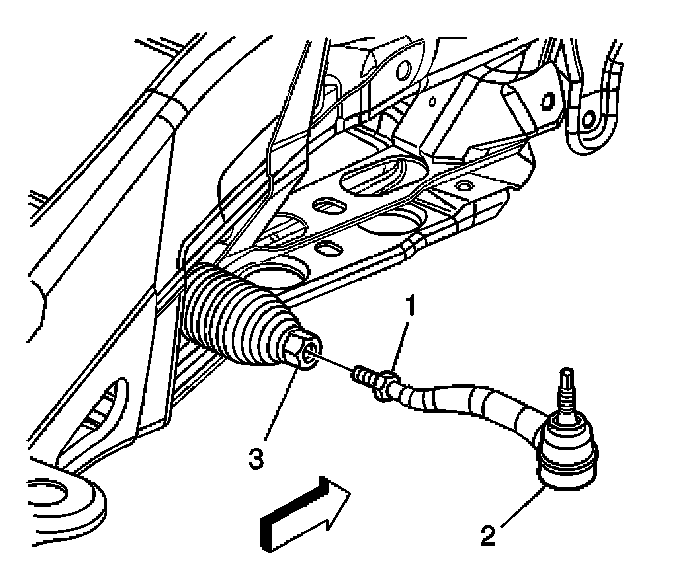 1

3

2