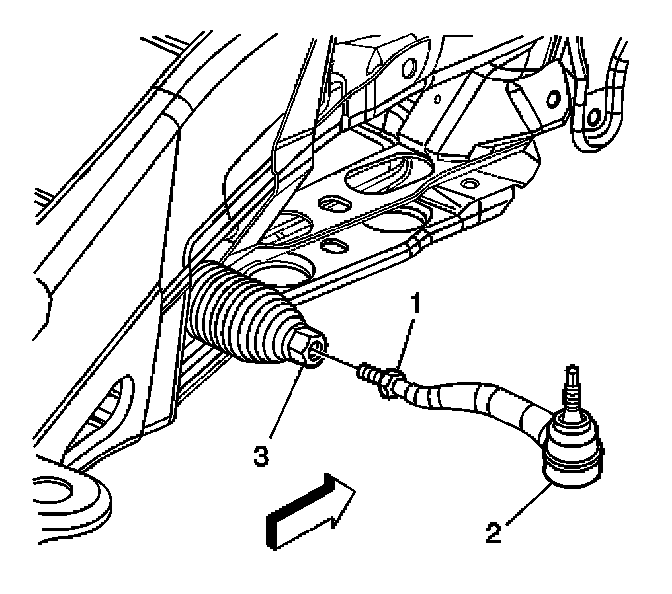 1
3
2