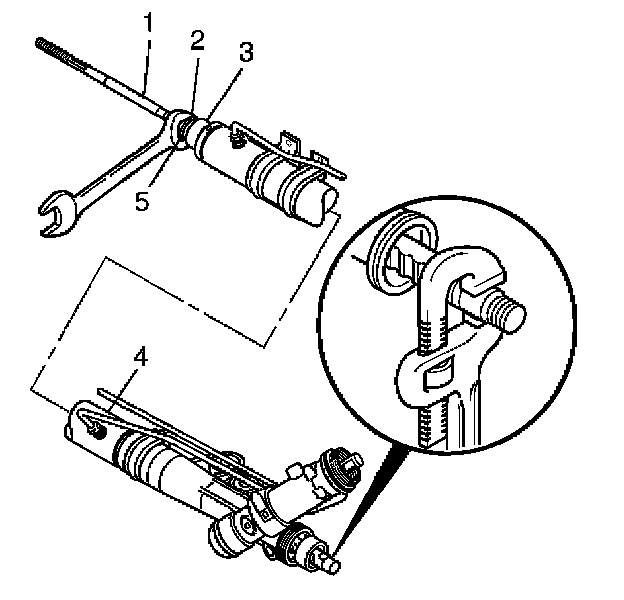 1
2
3
5
4