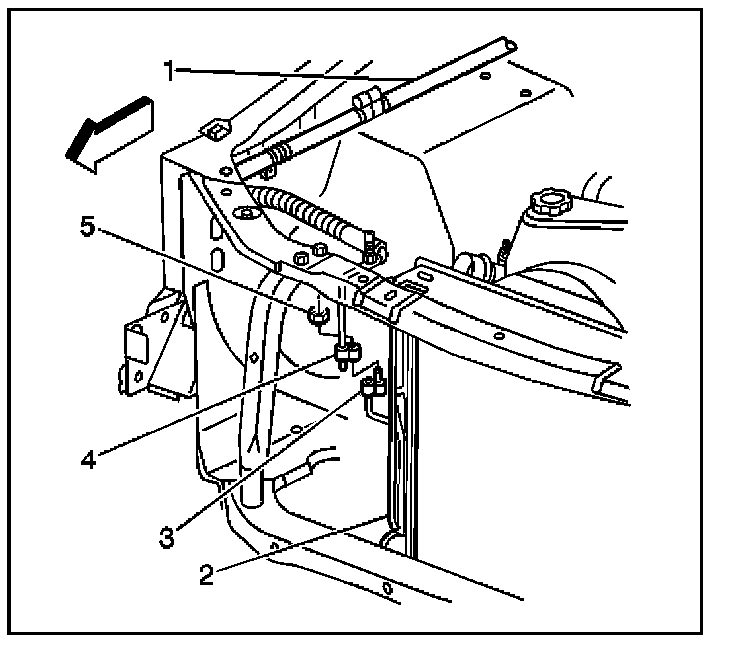 1
5
4
3
2