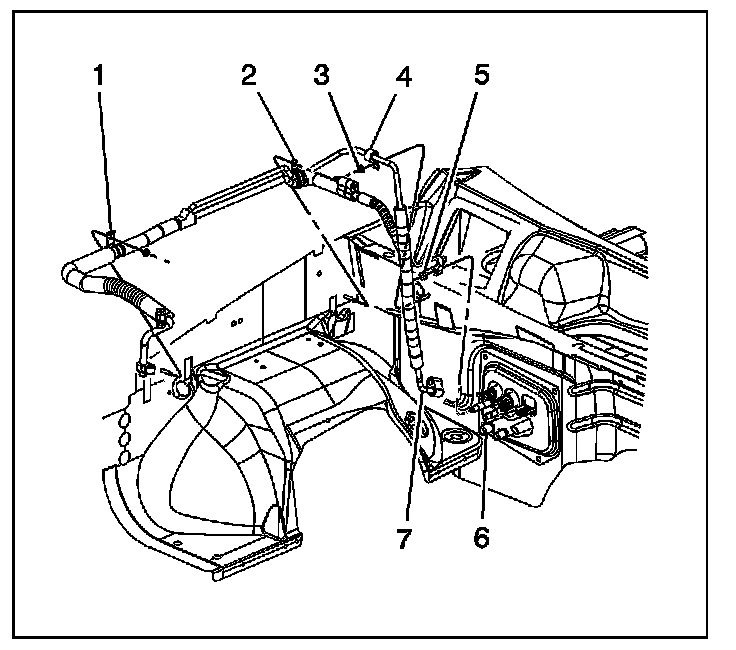 1
2
3
4
5
7
6