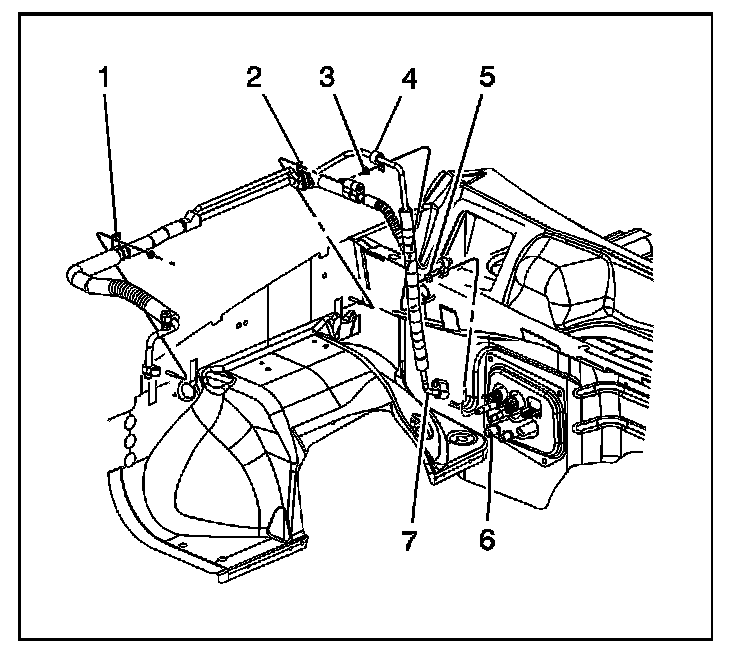 1
2
3
4
5
7
6