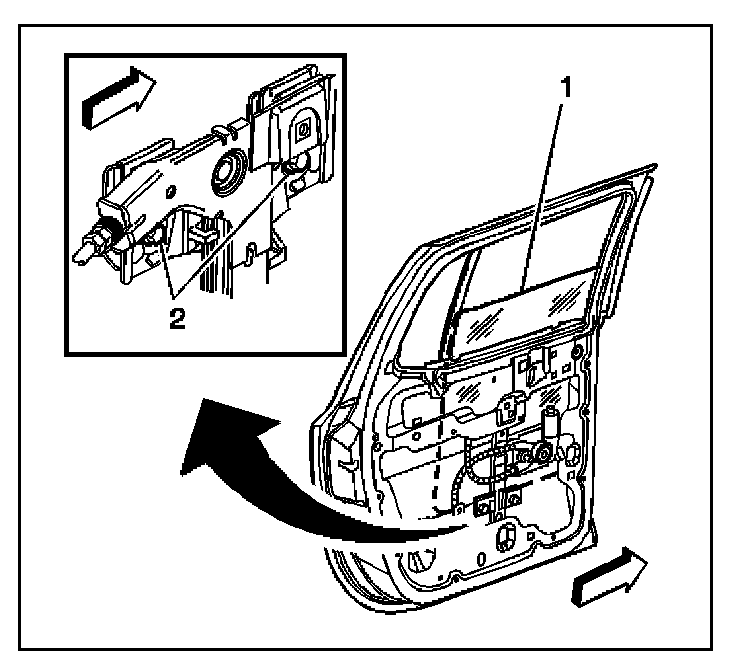 1
2