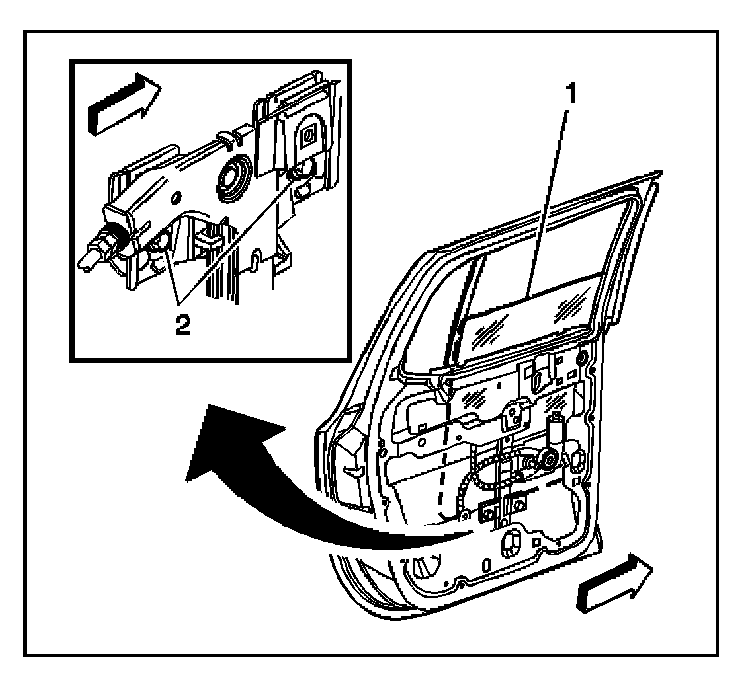 1
2