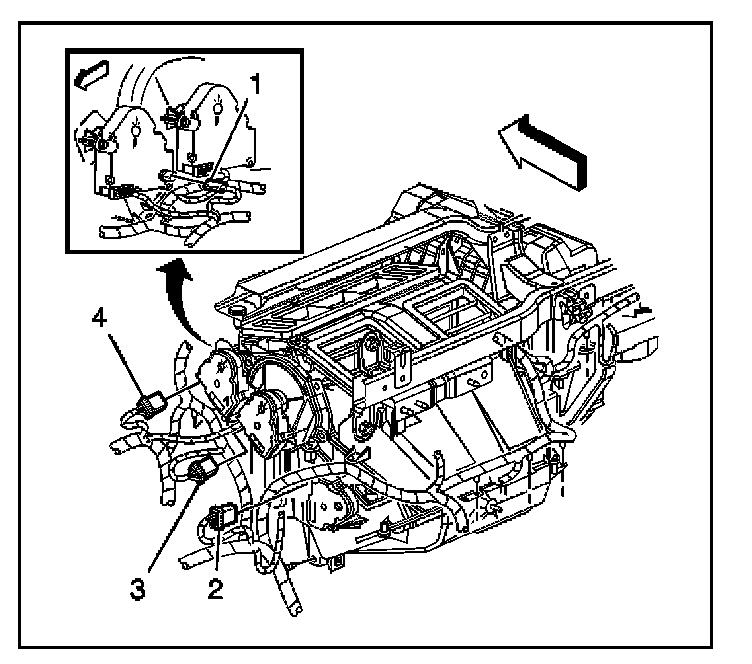 1
4
3
2