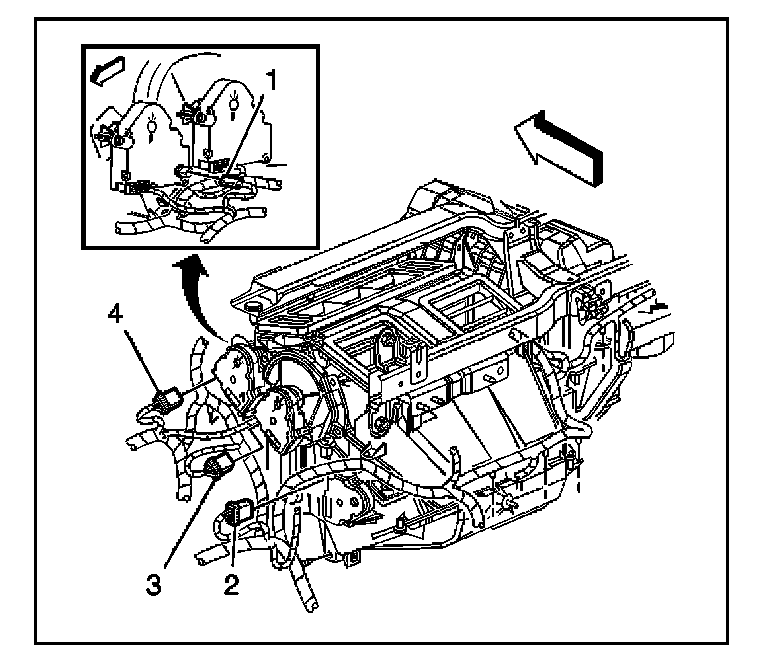 1
4
3
2