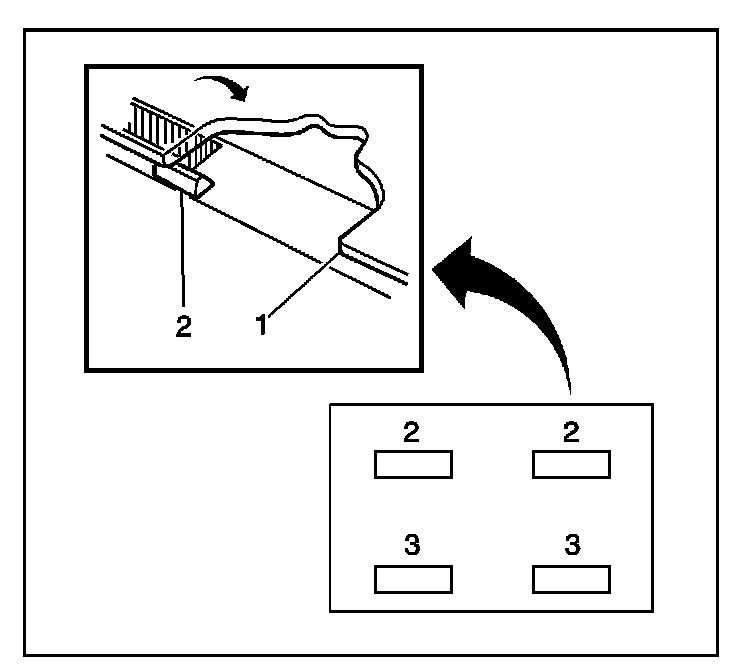 2
1
2
2
3
3