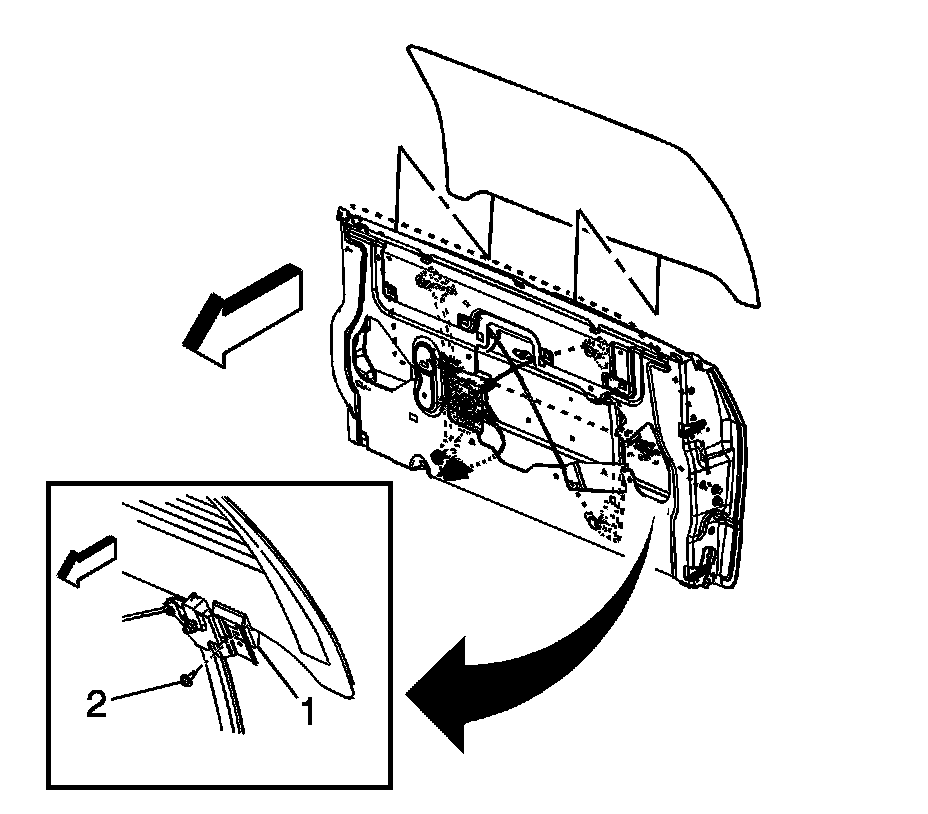 2
1