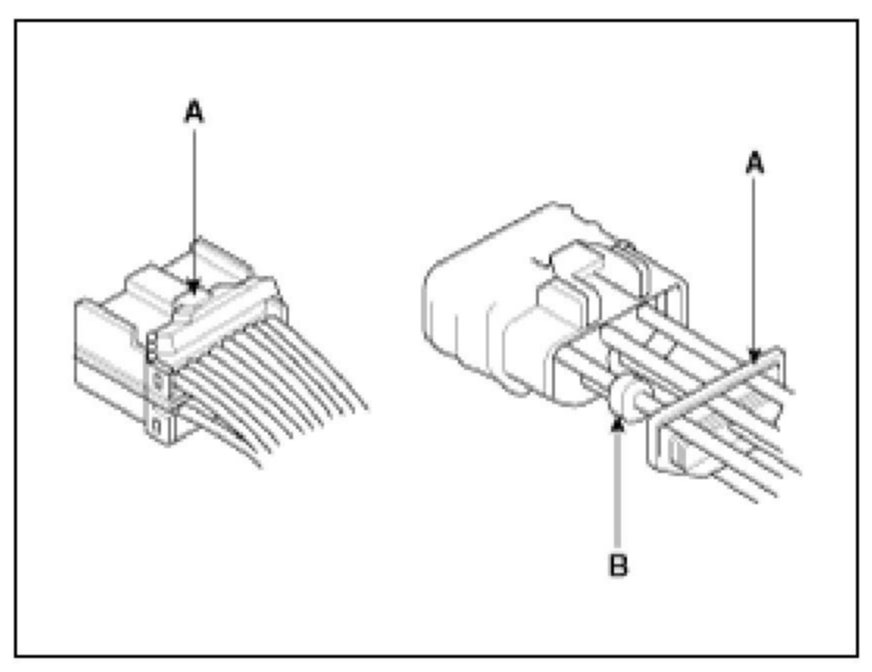 A

A

B