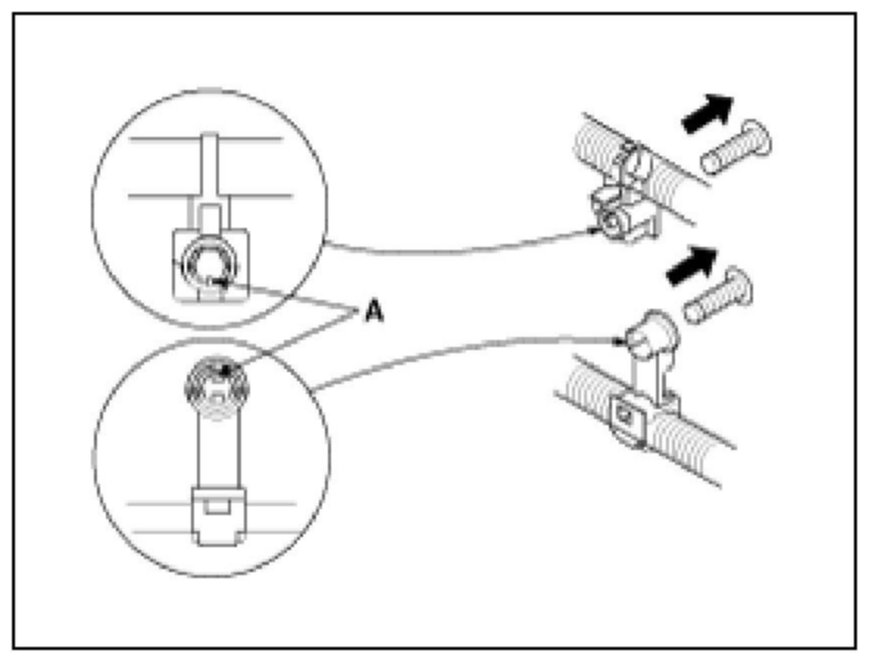 A