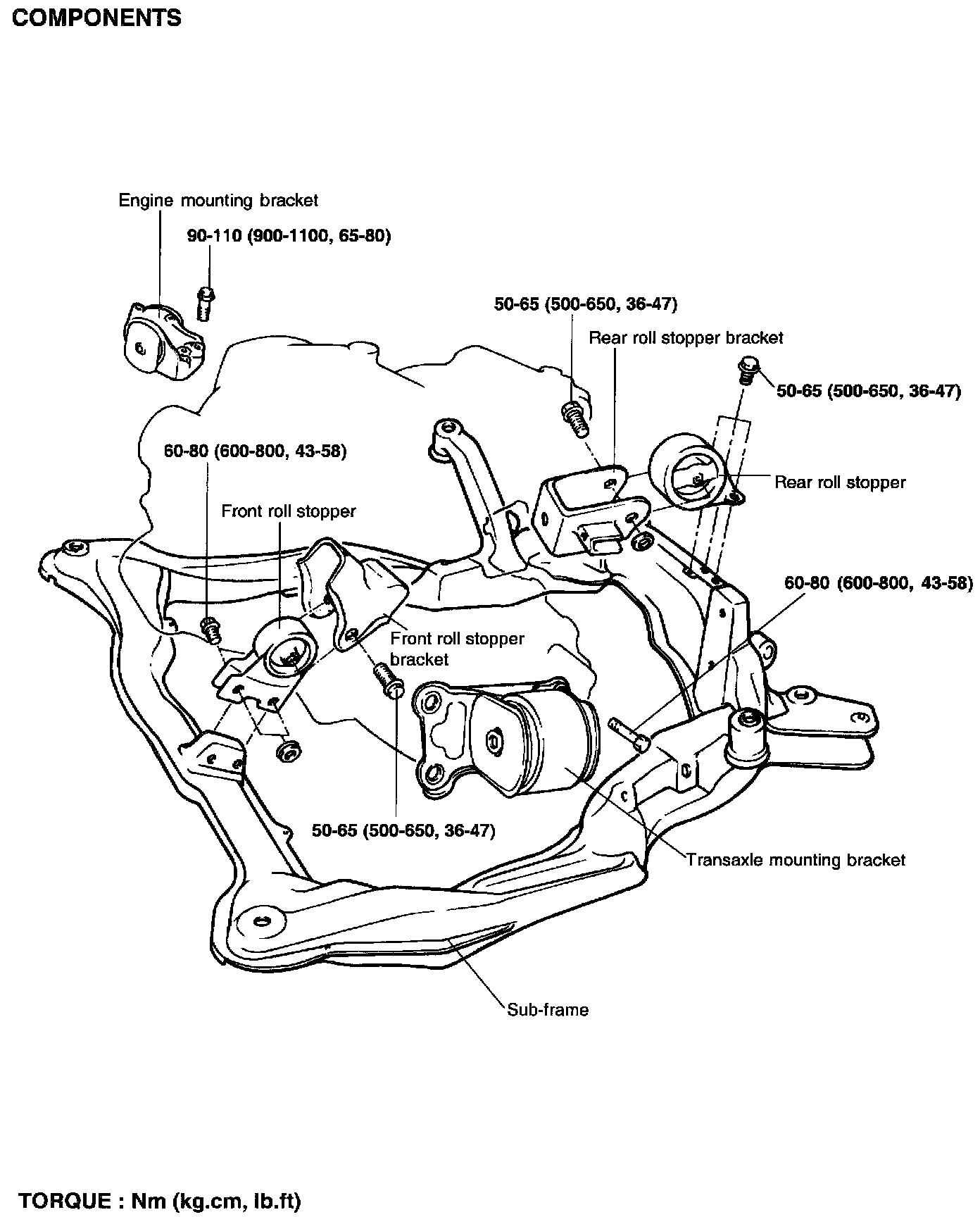 COMPONENTS

Engine mounting bracket

90-110 (900-1100, 65-80)

50-65 (500-650, 36-47)

Rear roll stopper bracket

50-65 (500-650, 36-47)

60-80 (600-800, 43-58)

Rear roll stopper

Front roll stopper

60-80 (600-800, 43-58)

Front roll stopper bracket

50-65 (500-650, 36-47)

Transaxle mounting bracket

Sub-frame

TORQUE : Nm (kg.cm, lb.ft)