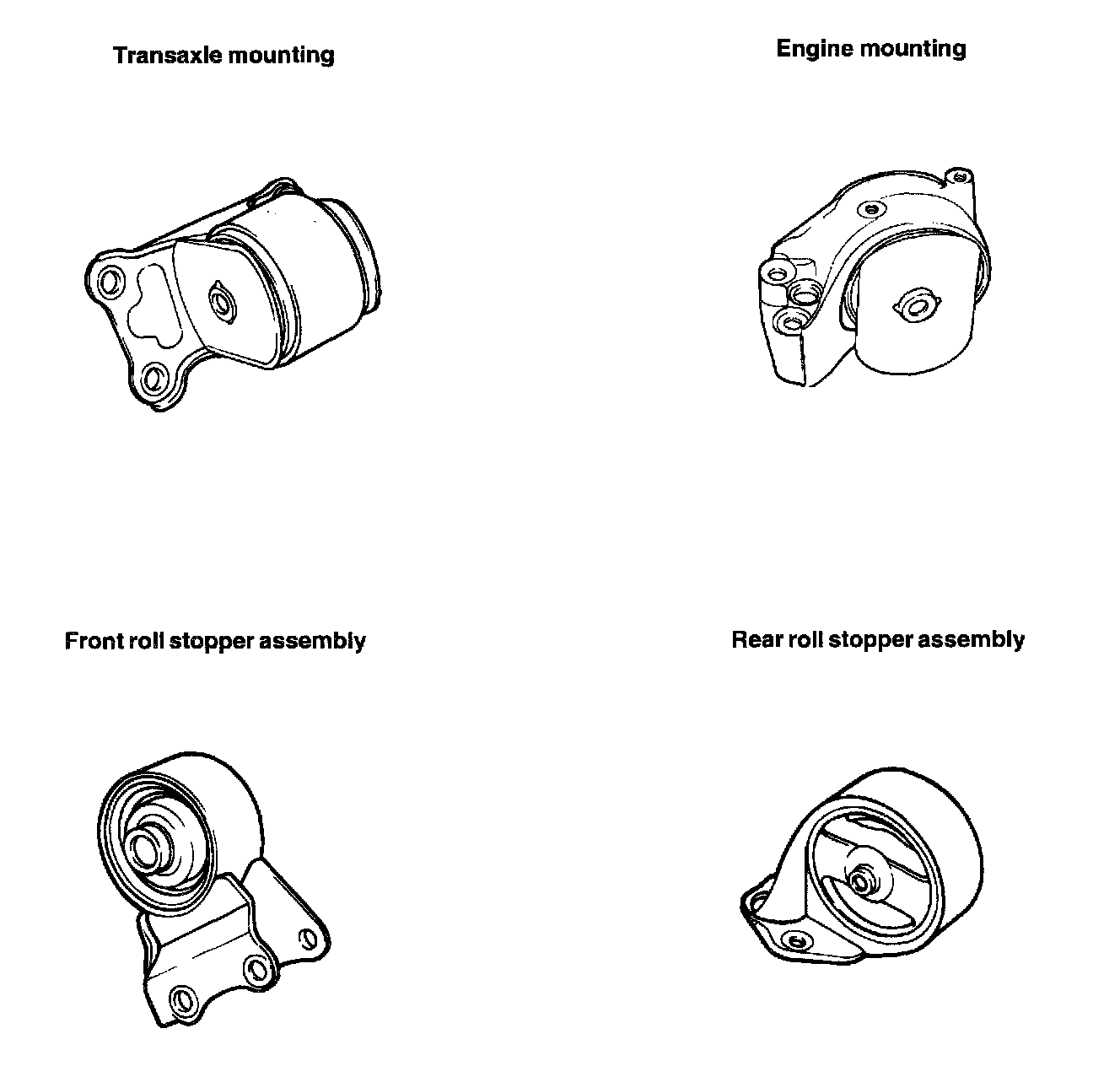 Transaxle mounting

Engine mounting

Front roll stopper assembly

Rear roll stopper assembly