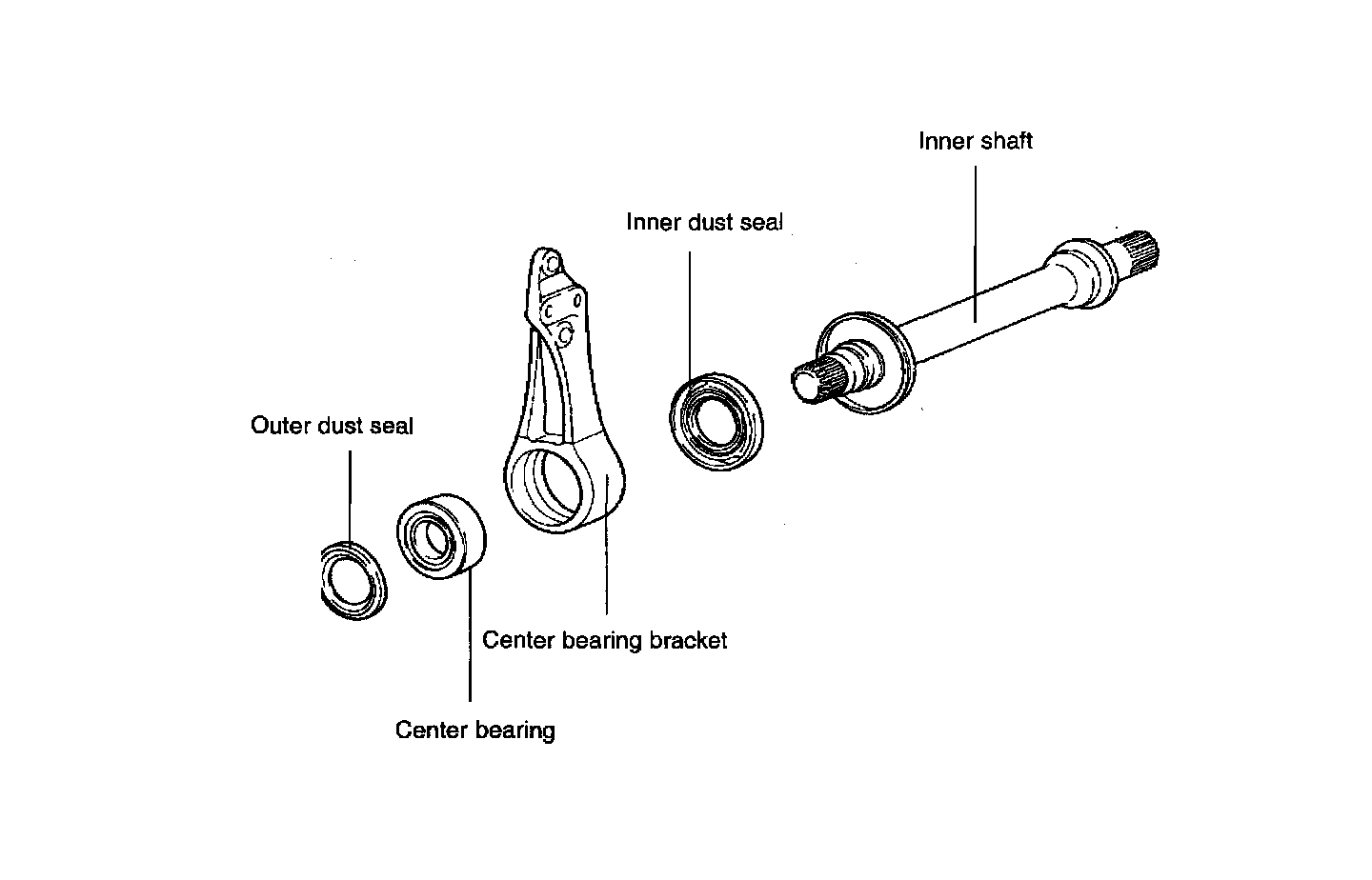 Inner shaft

Inner dust seal

Outer dust seal

Center bearing bracket

Center bearing