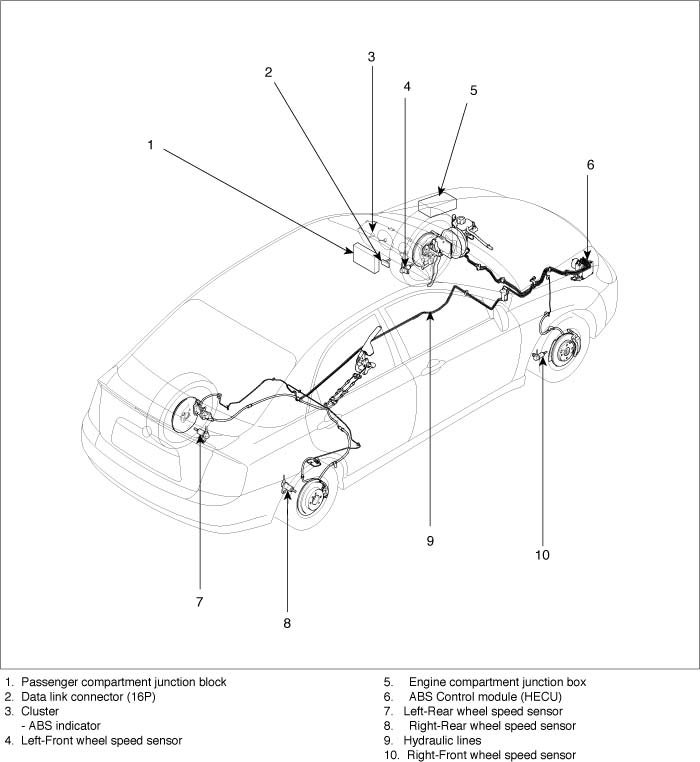 3
2
4
5
1
6
9
10
7
8

1. Passenger compartment junction block
2. Data link connector (16P)
3. Cluster
- ABS indicator
4. Left-Front wheel speed sensor

5. Engine compartment junction box
6. ABS Control module (HECU)
7. Left-Rear wheel speed sensor
8. Right-Rear wheel speed sensor
9. Hydraulic lines
10. Right-Front wheel speed sensor