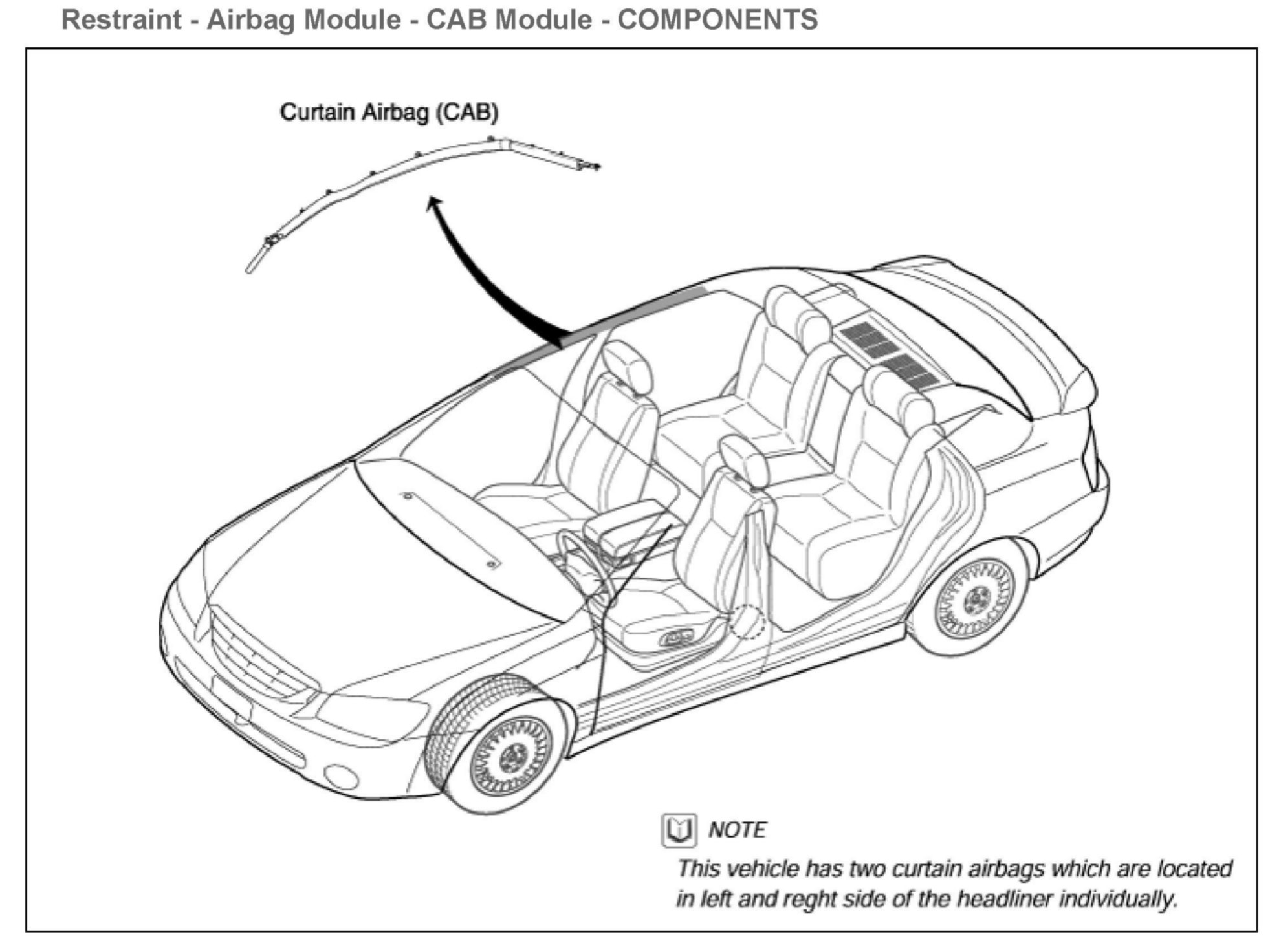 Restraint - Airbag Module - CAB Module - COMPONENTS

Curtain Airbag (CAB)

NOTE

This vehicle has two curtain airbags which are located in left and reght side of the headliner individually.