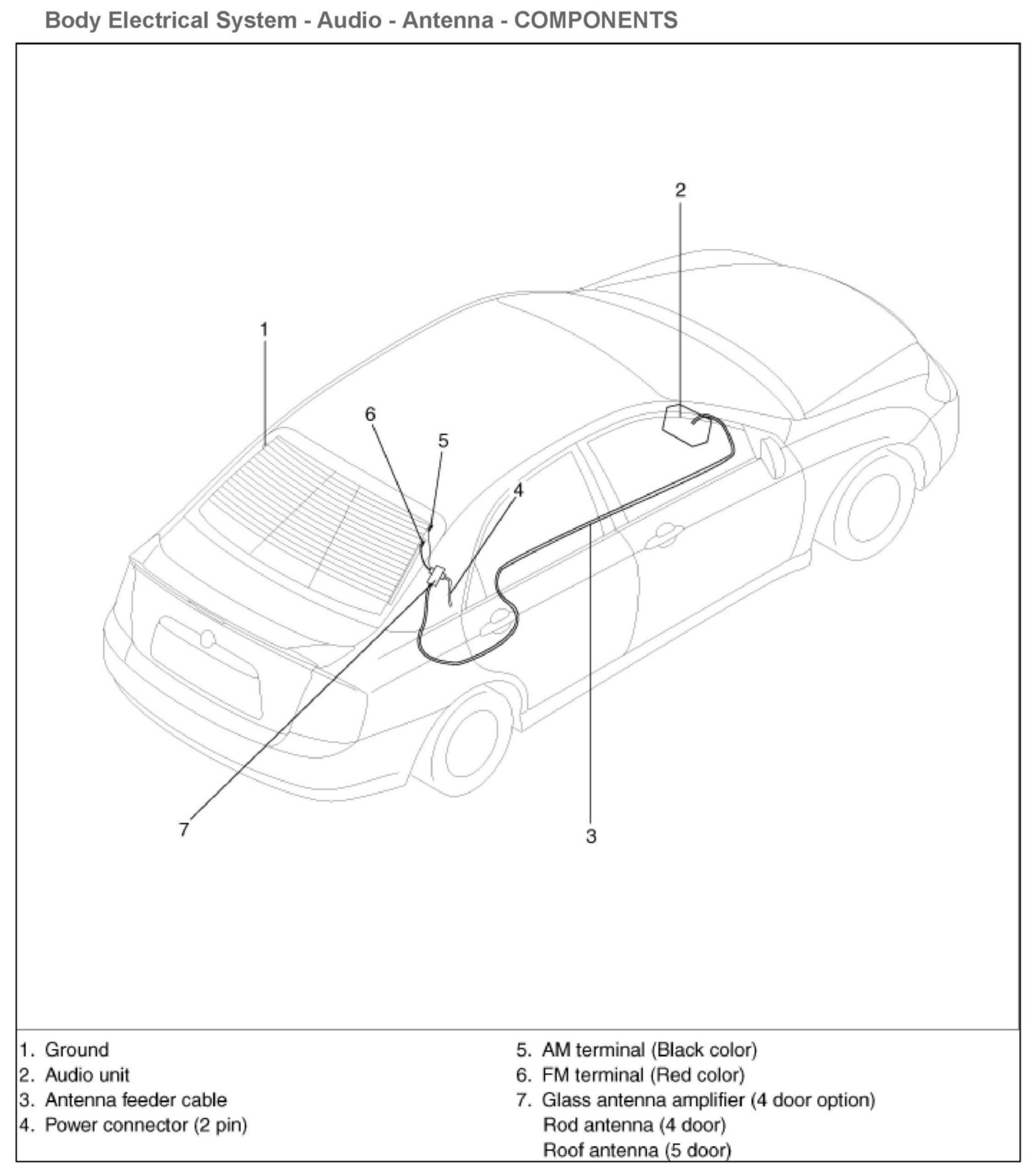 Body Electrical System - Audio - Antenna - COMPONENTS

2

1

6

5

4

7

3

1. Ground
2. Audio unit
3. Antenna feeder cable
4. Power connector (2 pin)

5. AM terminal (Black color)
6. FM terminal (Red color)
7. Glass antenna amplifier (4 door option)
Rod antenna (4 door)
Roof antenna (5 door)