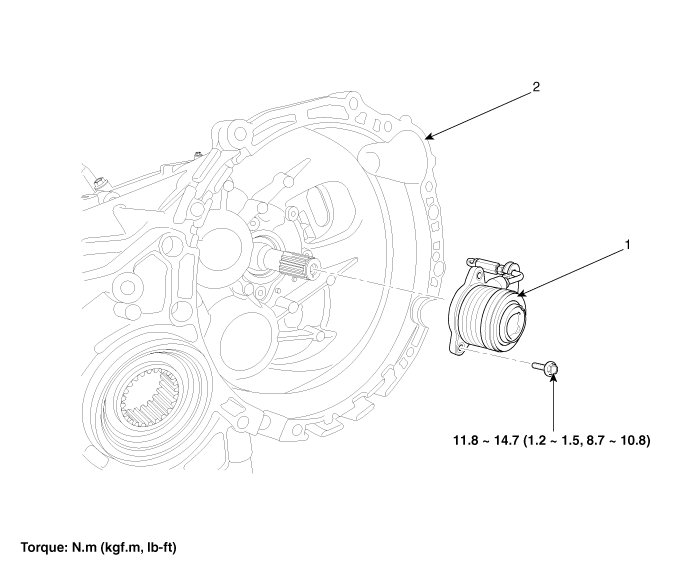 2

1

11.8 ~ 14.7 (1.2 ~ 1.5, 8.7 ~ 10.8)

Torque: N.m (kgf.m, lb-ft)