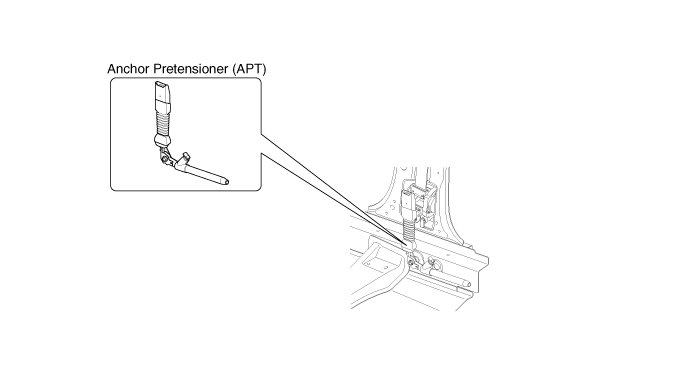 Anchor Pretensioner (APT)