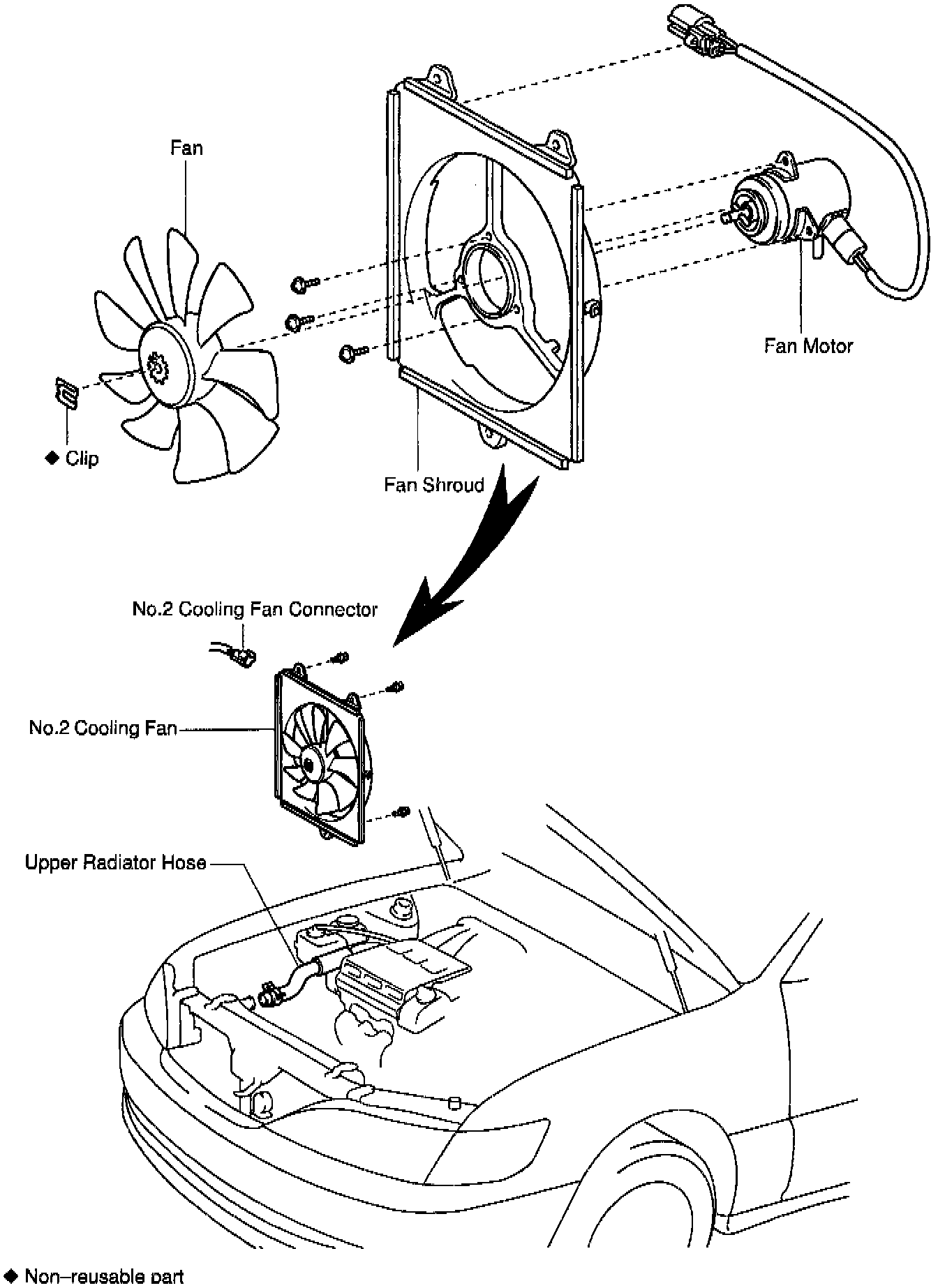 Fan

Fan Motor

◆ Clip

Fan Shroud

No.2 Cooling Fan Connector

No.2 Cooling Fan

Upper Radiator Hose

◆ Non–reusable part