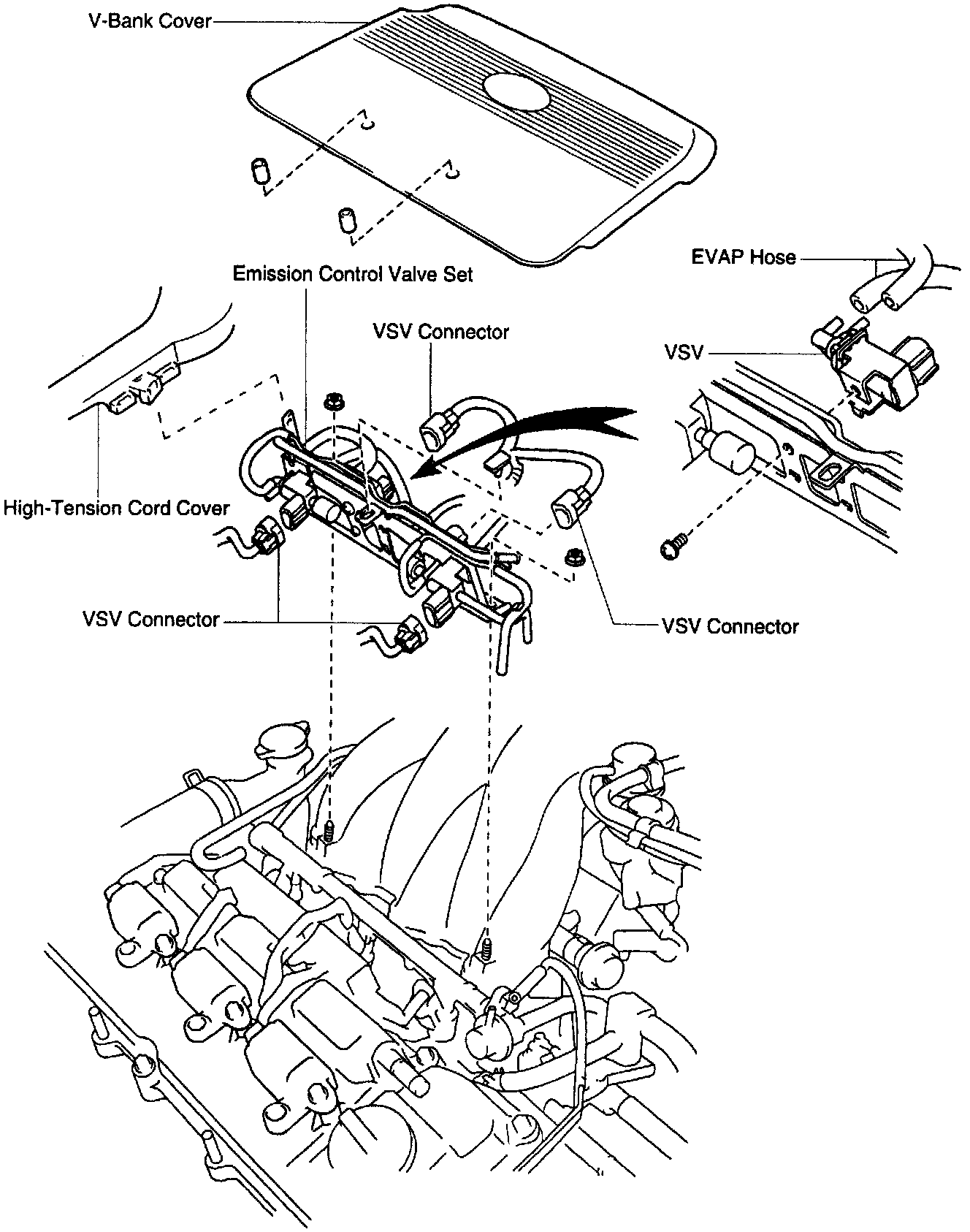 V-Bank Cover

EVAP Hose

Emission Control Valve Set

VSV Connector

VSV

High-Tension Cord Cover

VSV Connector

VSV Connector