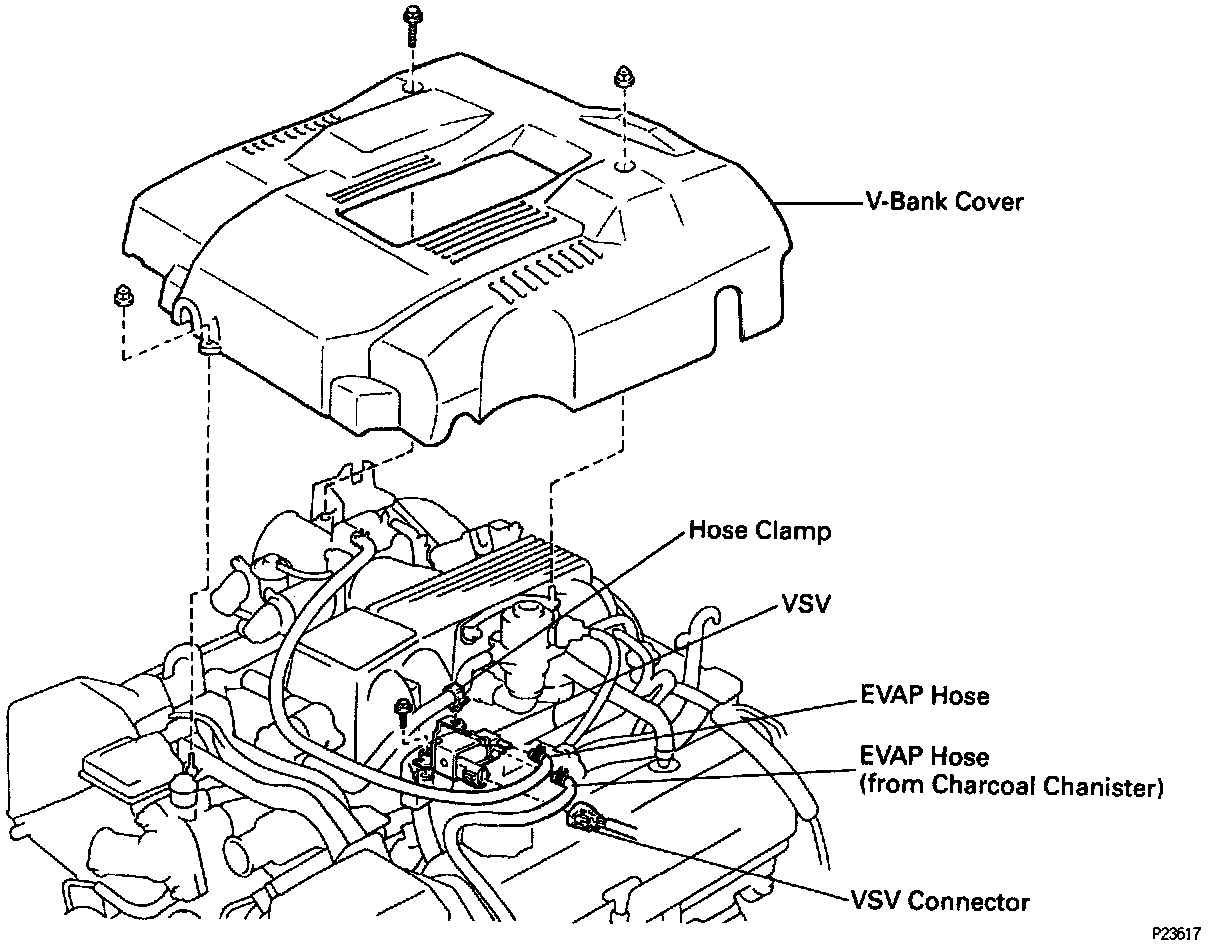 V-Bank Cover

Hose Clamp

VSV

EVAP Hose

EVAP Hose
(from Charcoal Chanister)

VSV Connector

P23617