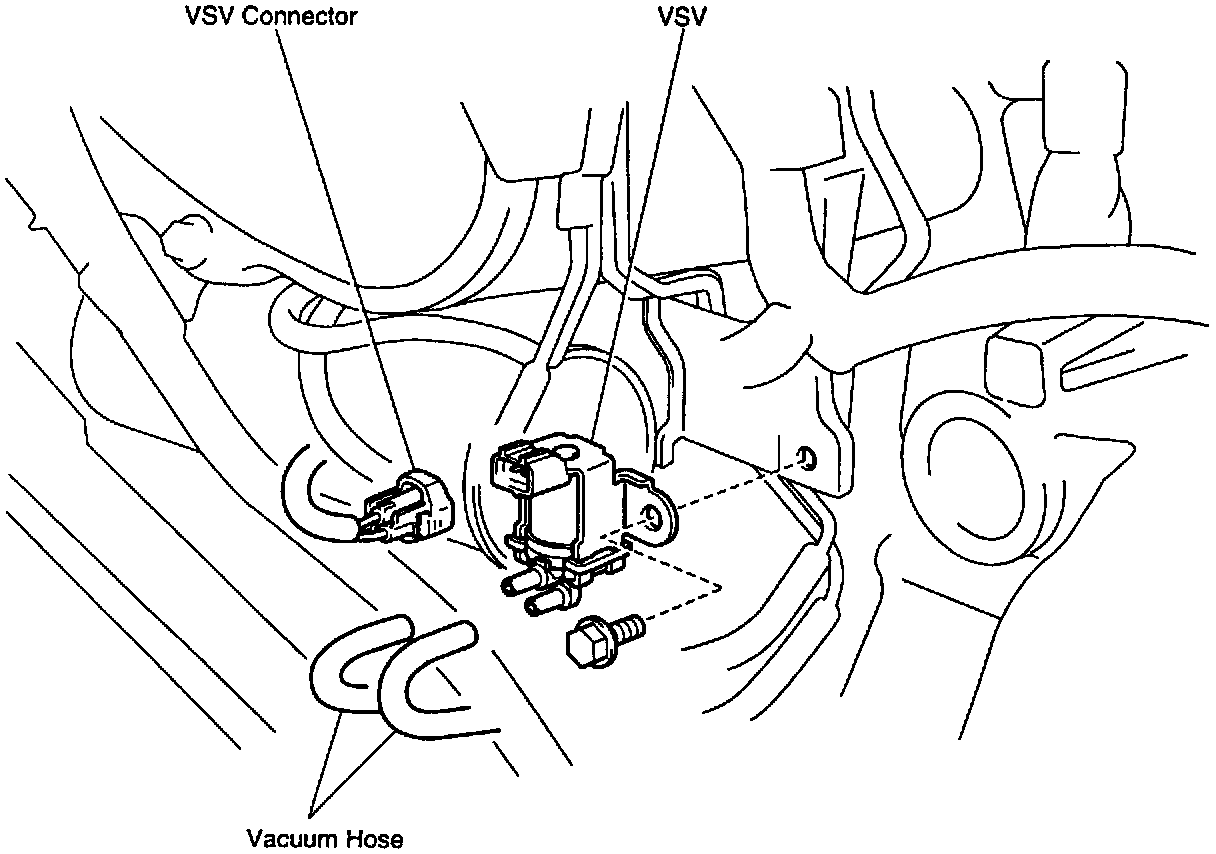 VSV Connector

VSV

Vacuum Hose