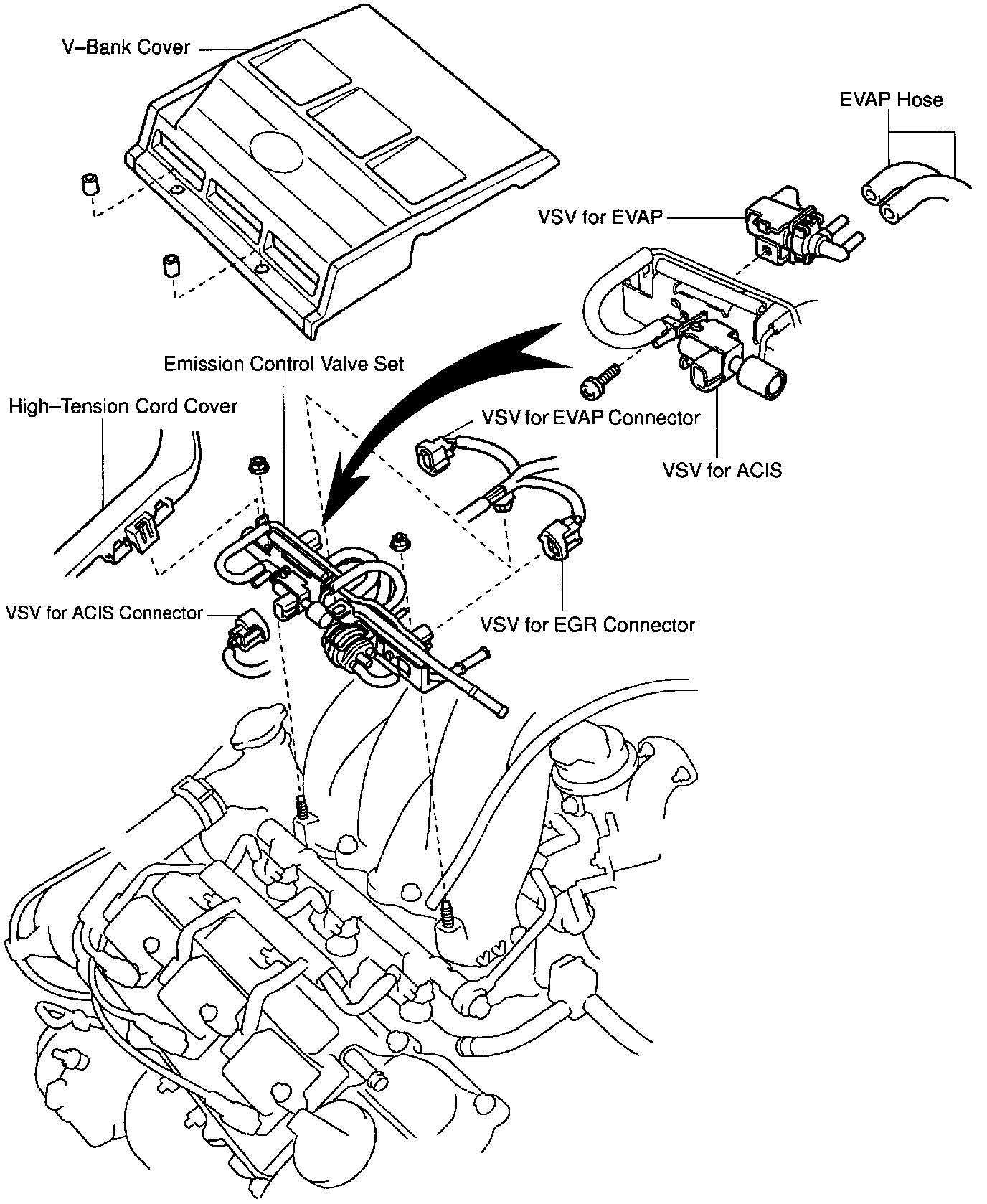 V–Bank Cover

EVAP Hose

VSV for EVAP

Emission Control Valve Set

High–Tension Cord Cover

VSV for EVAP Connector

VSV for ACIS

VSV for ACIS Connector

VSV for EGR Connector