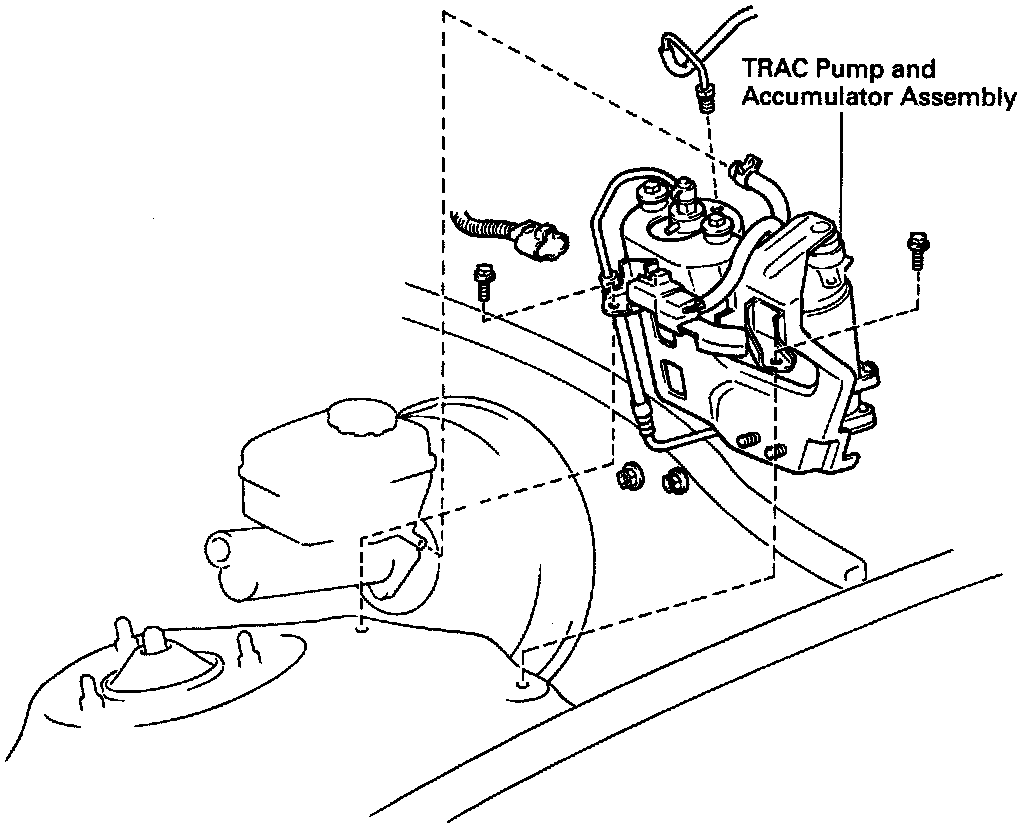 TRAC Pump and Accumulator Assembly