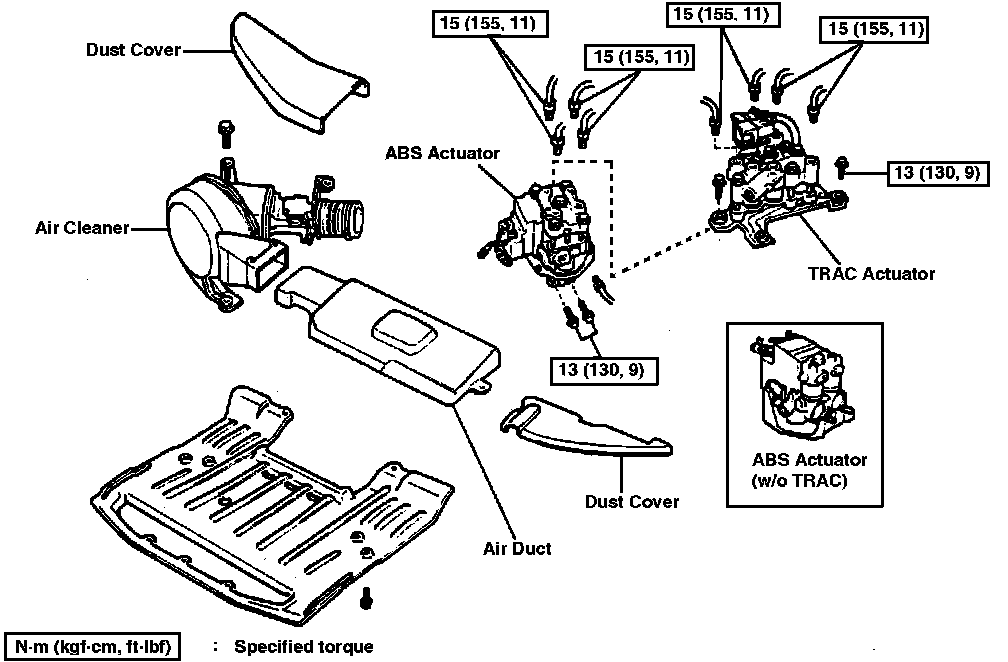 Dust Cover

15 (155, 11)

15 (155, 11)

15 (155, 11)

15 (155, 11)

ABS Actuator

13 (130, 9)

Air Cleaner

TRAC Actuator

13 (130, 9)

ABS Actuator (w/o TRAC)

Dust Cover

Air Duct

N·m (kgf·cm, ft·lbf) : Specified torque