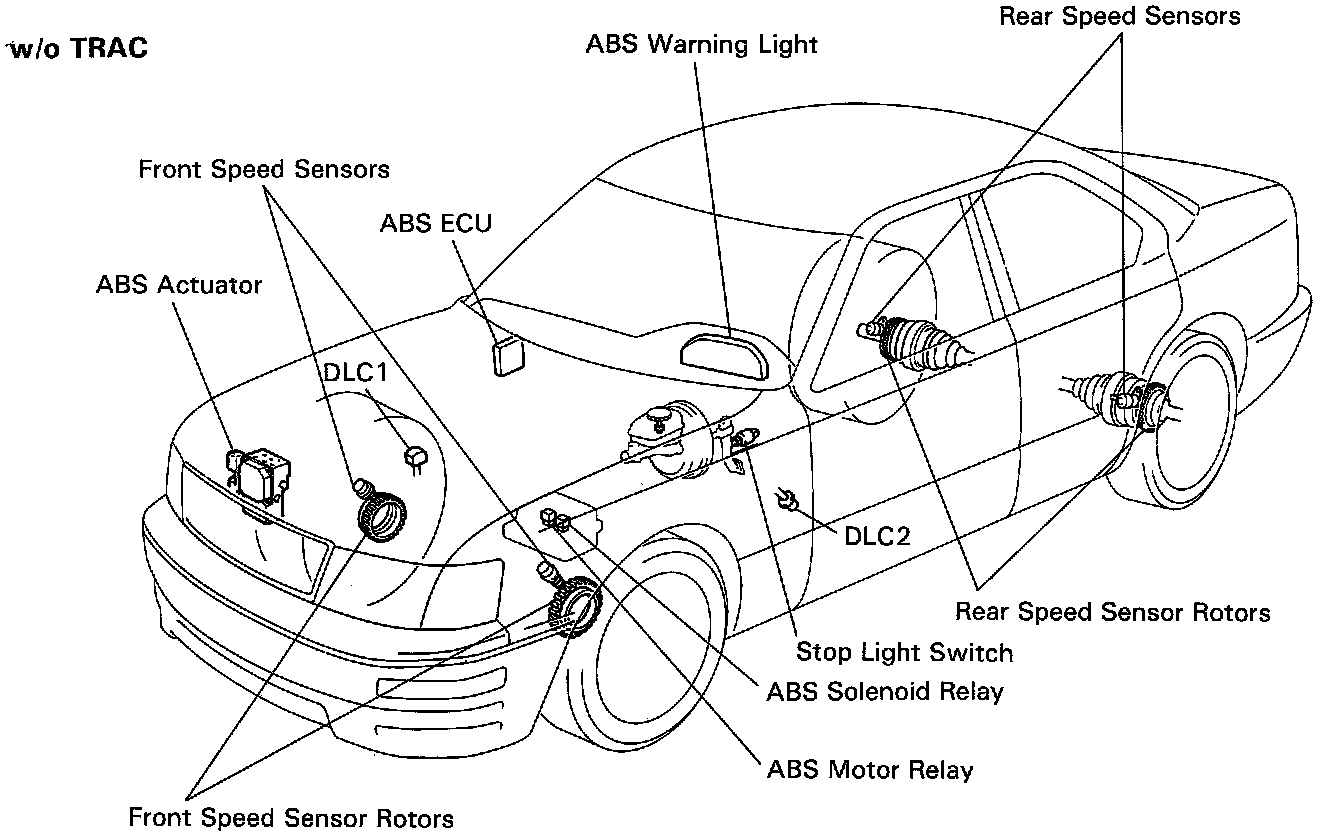 w/o TRAC

ABS Warning Light

Rear Speed Sensors

Front Speed Sensors

ABS ECU

ABS Actuator

DLC1

DLC2

Rear Speed Sensor Rotors

Stop Light Switch

ABS Solenoid Relay

ABS Motor Relay

Front Speed Sensor Rotors