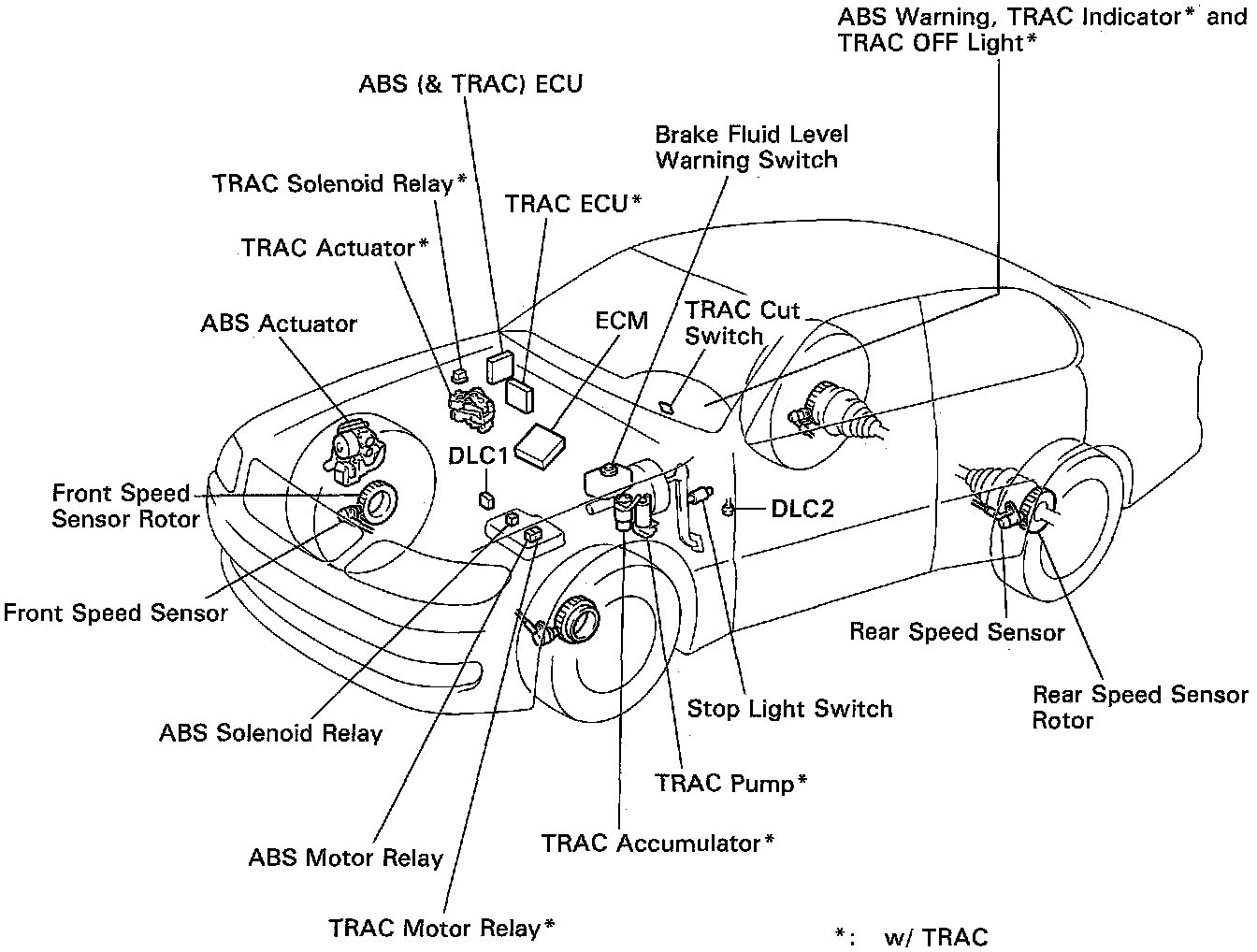 ABS Warning, TRAC Indicator* and TRAC OFF Light*

ABS (& TRAC) ECU

Brake Fluid Level Warning Switch

TRAC Solenoid Relay*

TRAC ECU*

TRAC Actuator*

ABS Actuator

ECM

TRAC Cut Switch

DLC1

Front Speed Sensor Rotor

DLC2

Front Speed Sensor

Rear Speed Sensor

Rear Speed Sensor Rotor

Stop Light Switch

ABS Solenoid Relay

TRAC Pump*

TRAC Accumulator*

ABS Motor Relay

TRAC Motor Relay*

*: w/ TRAC