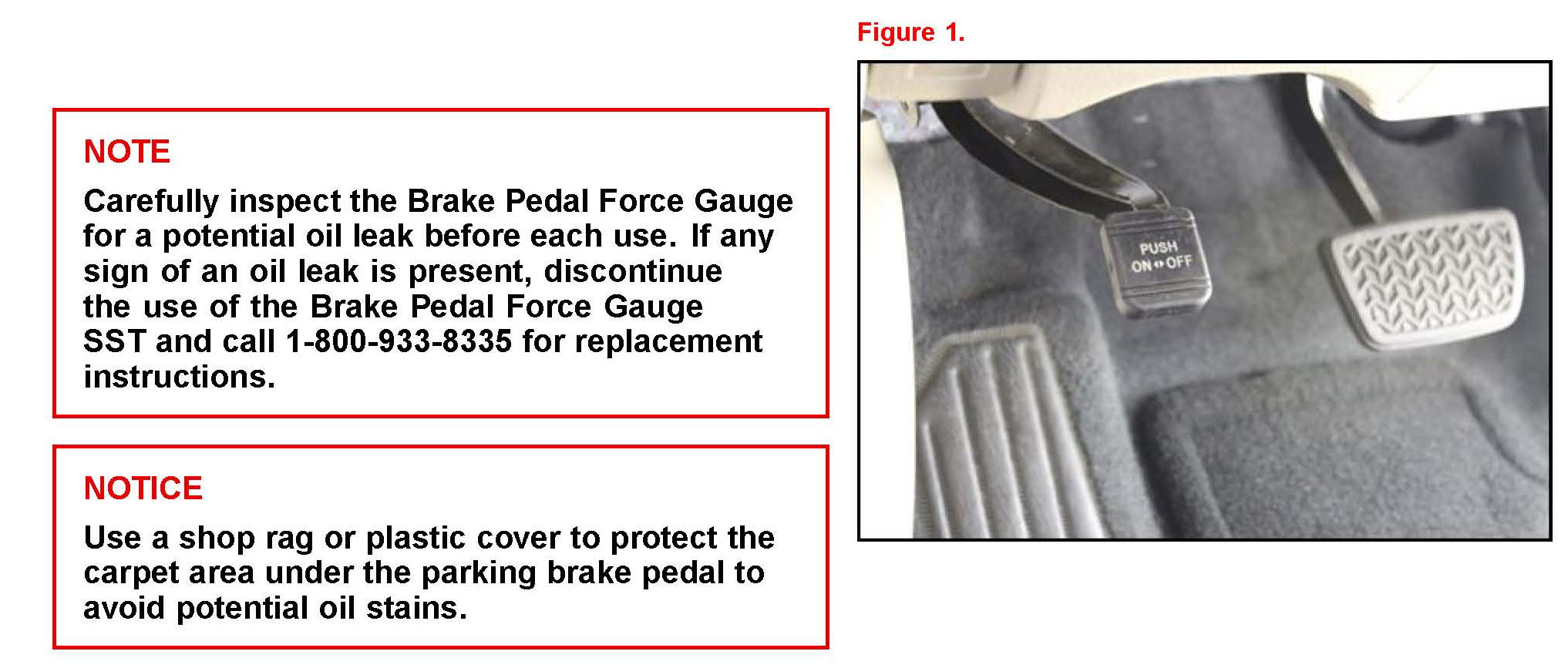 NOTE

Carefully inspect the Brake Pedal Force Gauge for a potential oil leak before each use. If any sign of an oil leak is present, discontinue the use of the Brake Pedal Force Gauge SST and call 1-800-933-8335 for replacement instructions.

NOTICE

Use a shop rag or plastic cover to protect the carpet area under the parking brake pedal to avoid potential oil stains.

Figure 1.

PUSH
ON ↔ OFF