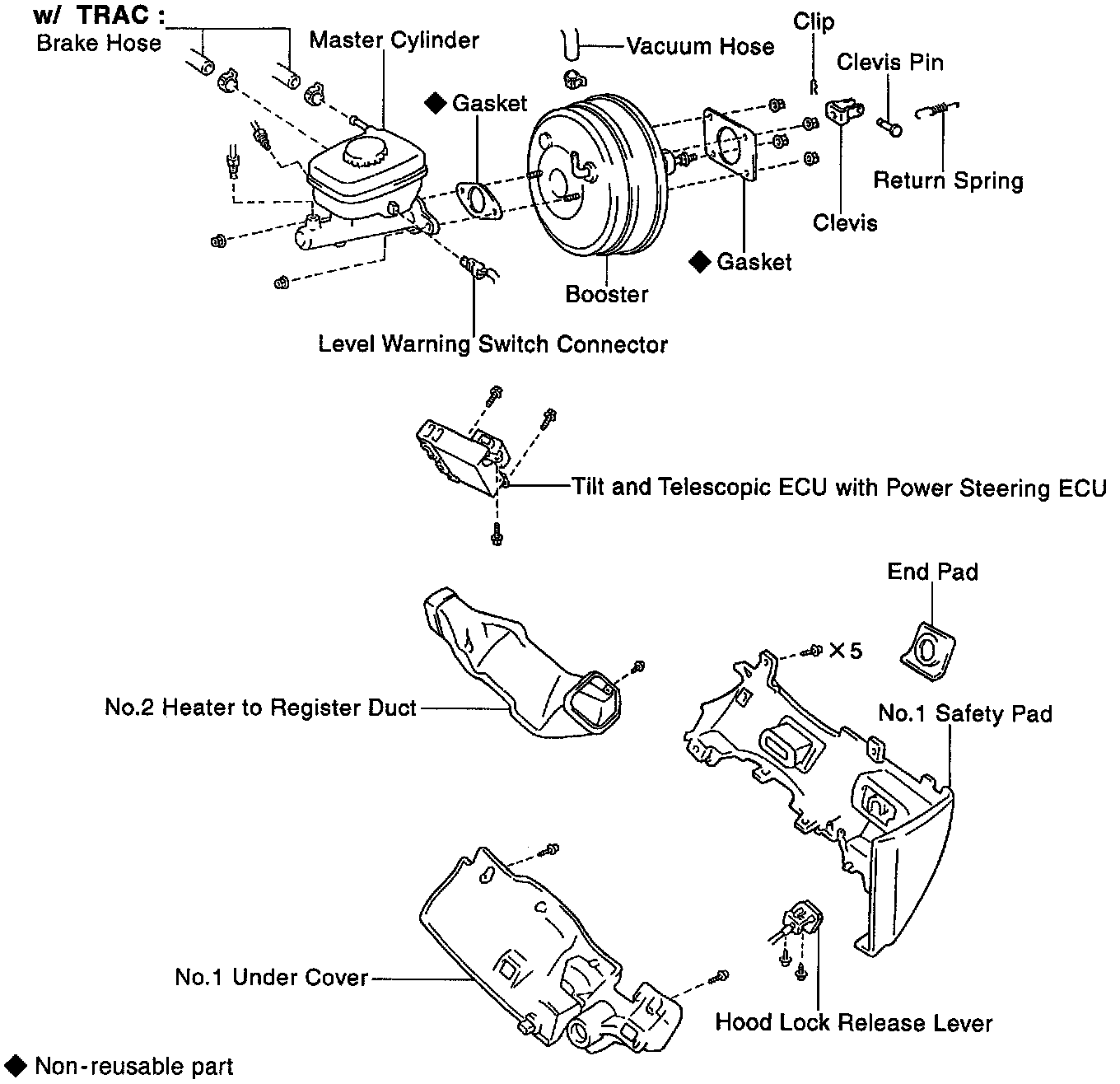 w/ TRAC :
Brake Hose
Master Cylinder
Vacuum Hose
Clip
Clevis Pin
◆ Gasket
Return Spring
Clevis
◆ Gasket
Booster
Level Warning Switch Connector
Tilt and Telescopic ECU with Power Steering ECU
End Pad
× 5
No.2 Heater to Register Duct
No.1 Safety Pad
No.1 Under Cover
Hood Lock Release Lever
◆ Non-reusable part